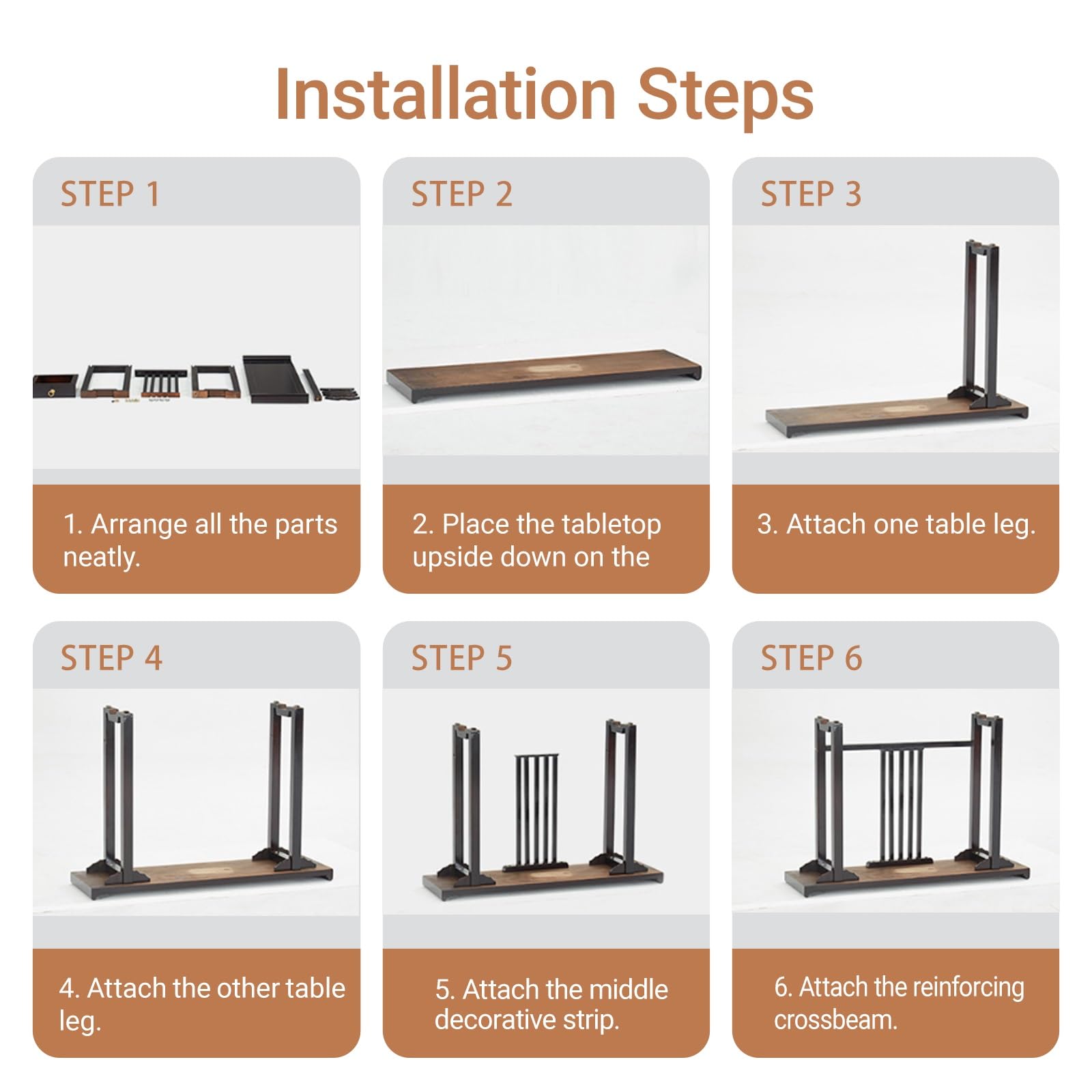 Installation Steps

STEP 1

1. Arrange all the parts neatly.

STEP 2

2. Place the tabletop upside down on the

STEP 3

3. Attach one table leg.

STEP 4

4. Attach the other table leg.

STEP 5

5. Attach the middle decorative strip.

STEP 6

6. Attach the reinforcing crossbeam.