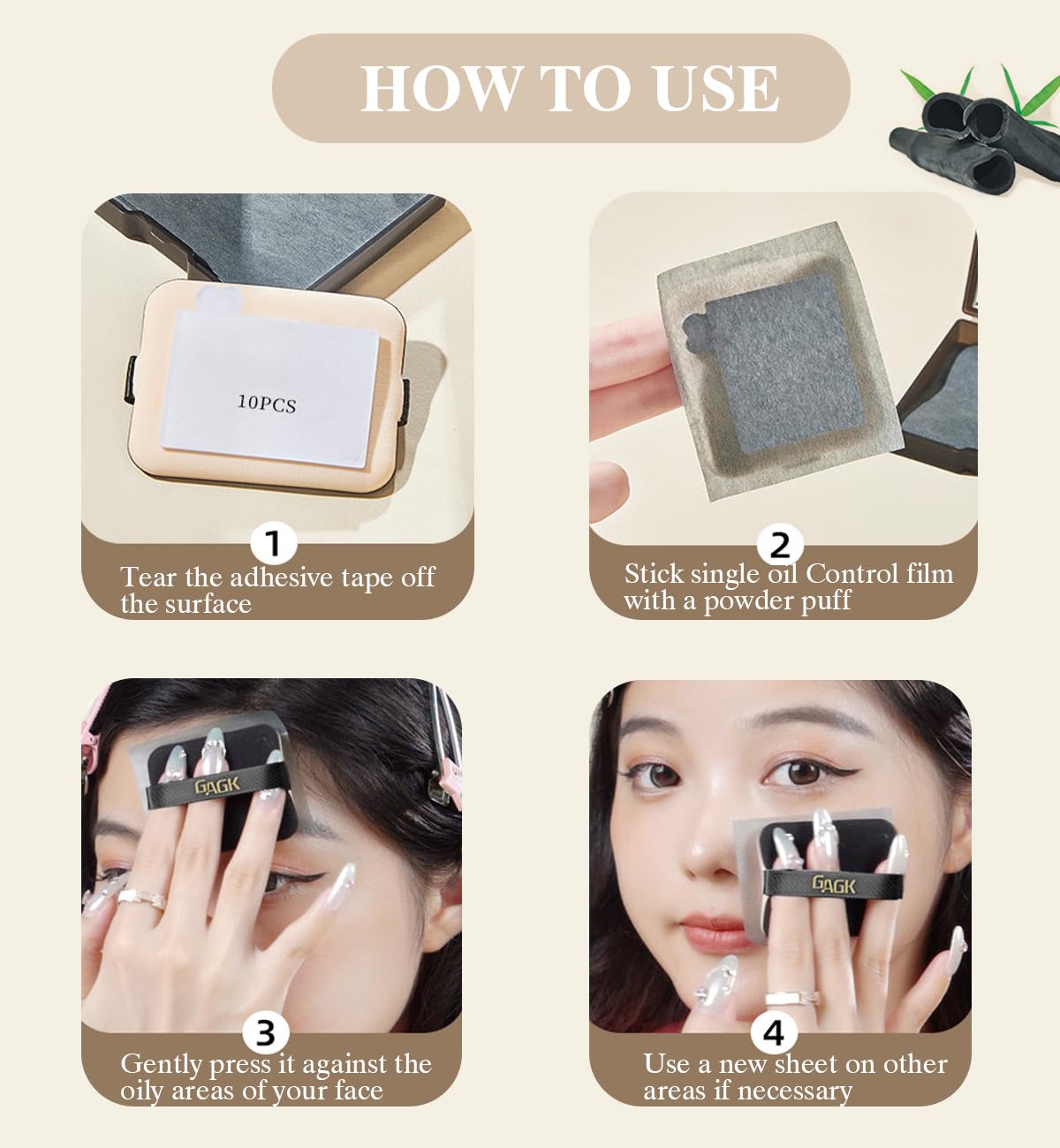 HOW TO USE

10PCS

1
Tear the adhesive tape off the surface

2
Stick single oil Control film with a powder puff

GAGK

3
Gently press it against the oily areas of your face

GAGK

4
Use a new sheet on other areas if necessary