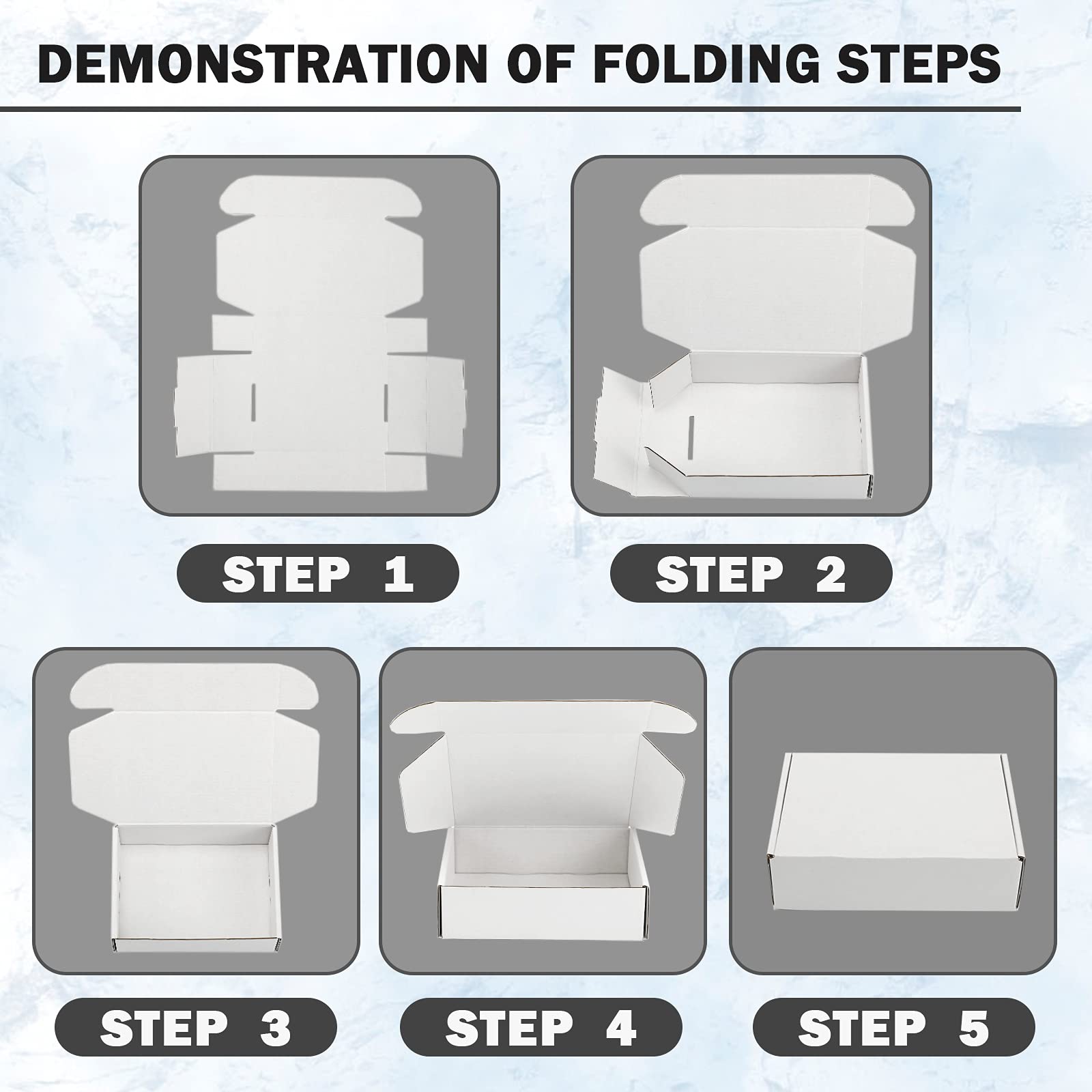 DEMONSTRATION OF FOLDING STEPS

STEP 1

STEP 2

STEP 3

STEP 4

STEP 5