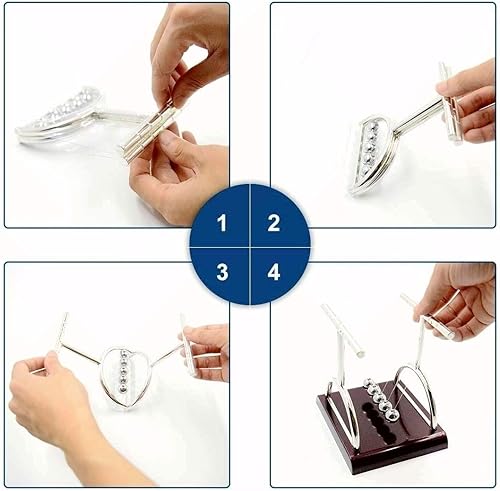 1
2
3
4