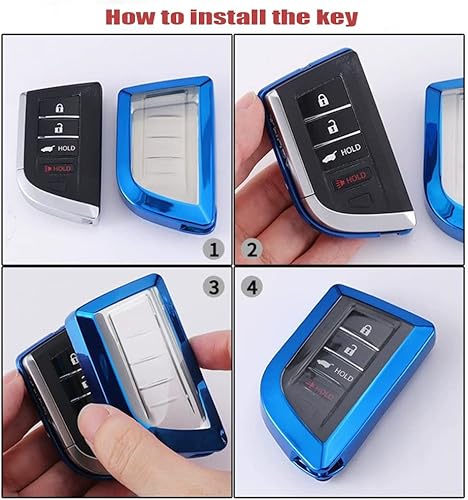 How to install the key

HOLD
HOLD

1

HOLD
HOLD

2

3

4

HOLD
HOLD