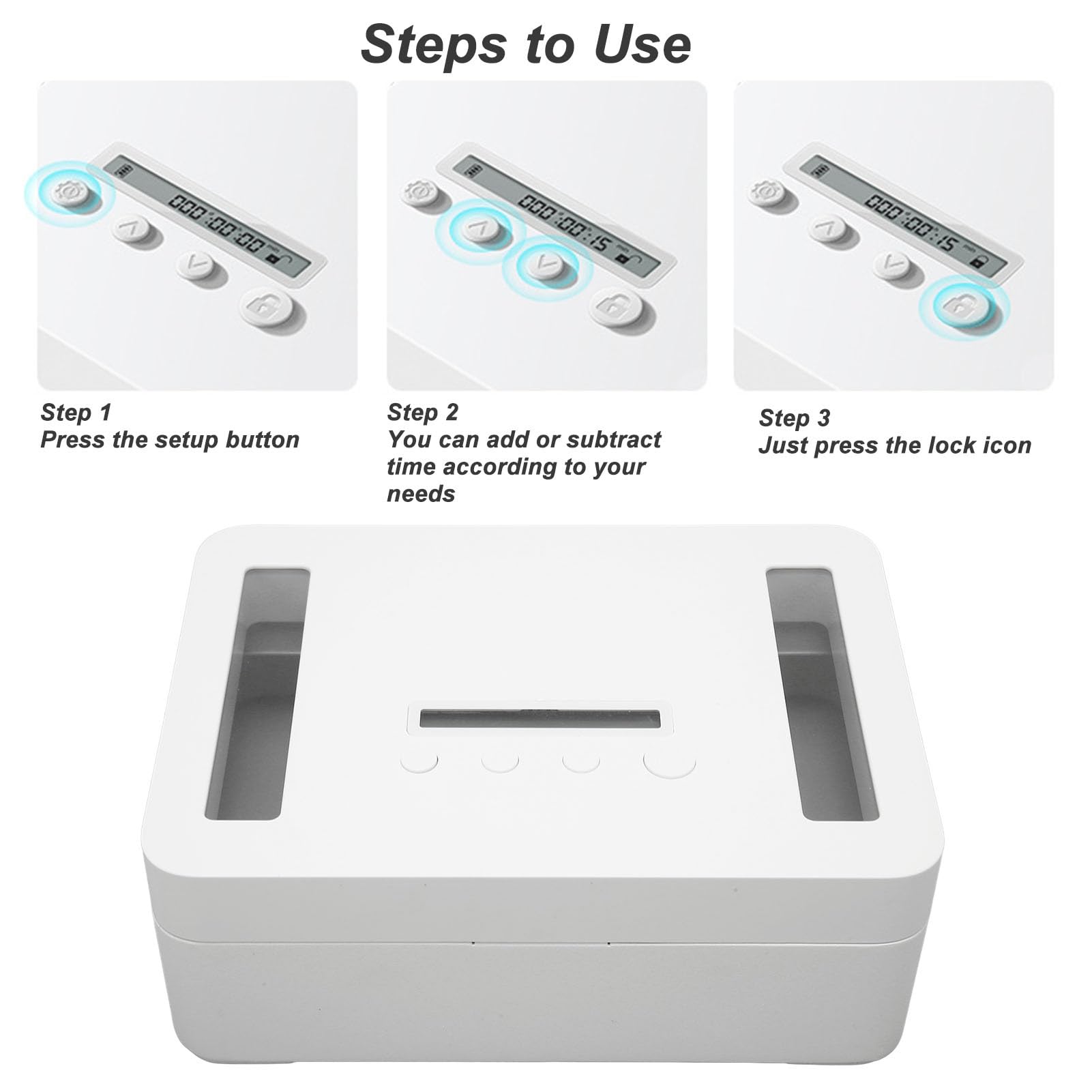 Steps to Use

000:00:00

000:00:15

000:00:15

Step 1
Press the setup button

Step 2
You can add or subtract time according to your needs

Step 3
Just press the lock icon