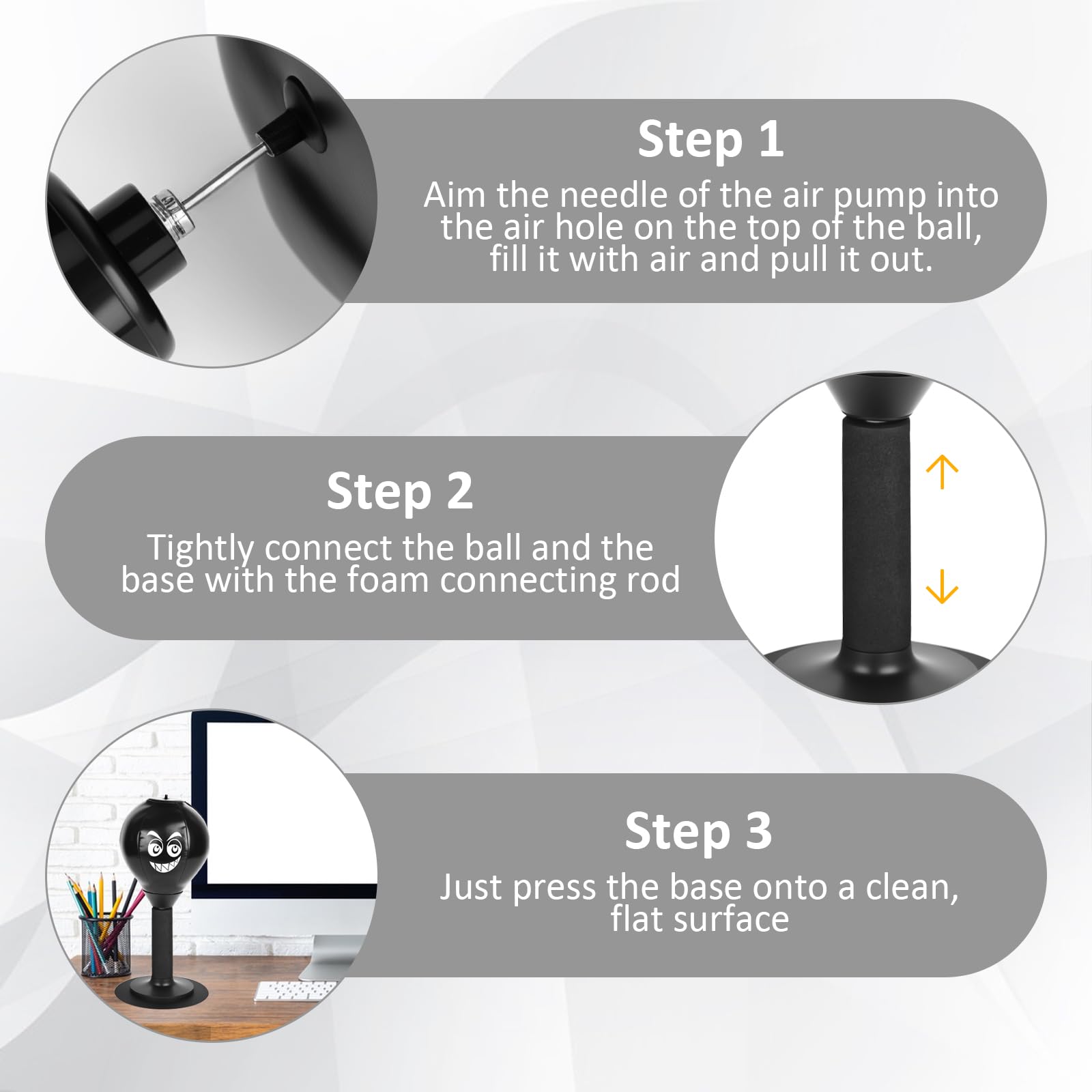 Step 1

Aim the needle of the air pump into the air hole on the top of the ball, fill it with air and pull it out.

Step 2

Tightly connect the ball and the base with the foam connecting rod

Step 3

Just press the base onto a clean, flat surface