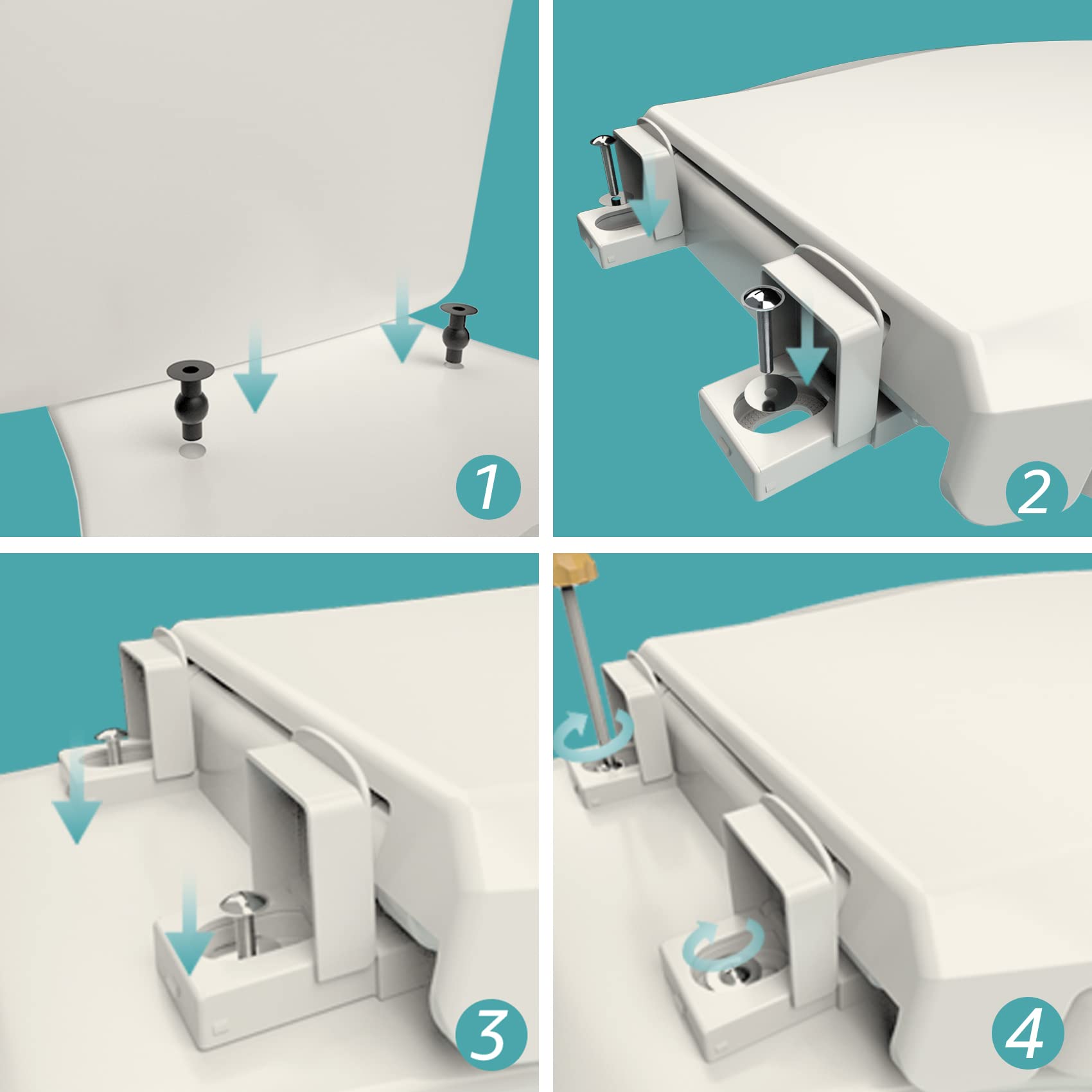 1

2

3

4