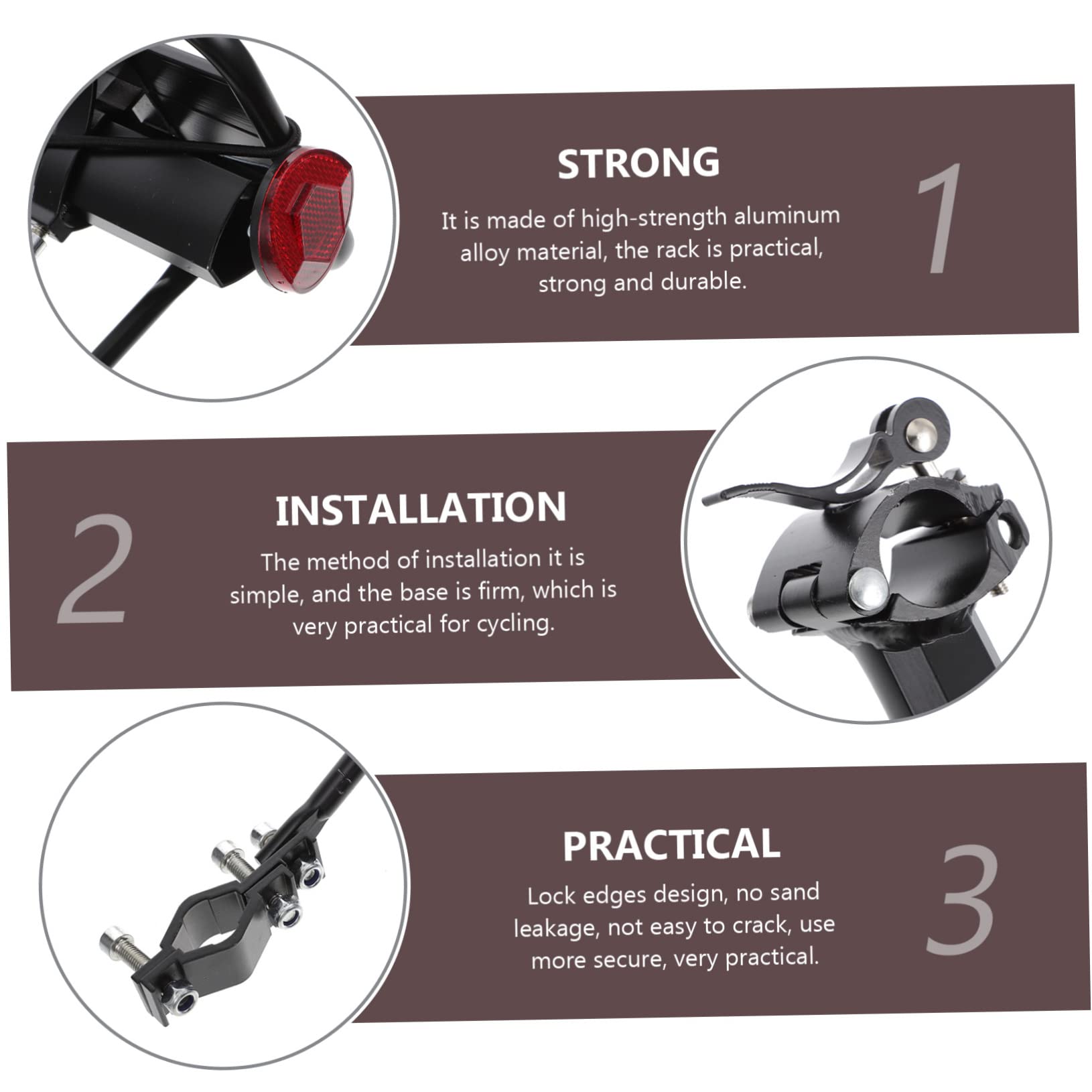 STRONG

It is made of high-strength aluminum alloy material, the rack is practical, strong and durable.

1

2

INSTALLATION

The method of installation it is simple, and the base is firm, which is very practical for cycling.

PRACTICAL

Lock edges design, no sand leakage, not easy to crack, use more secure, very practical.

3