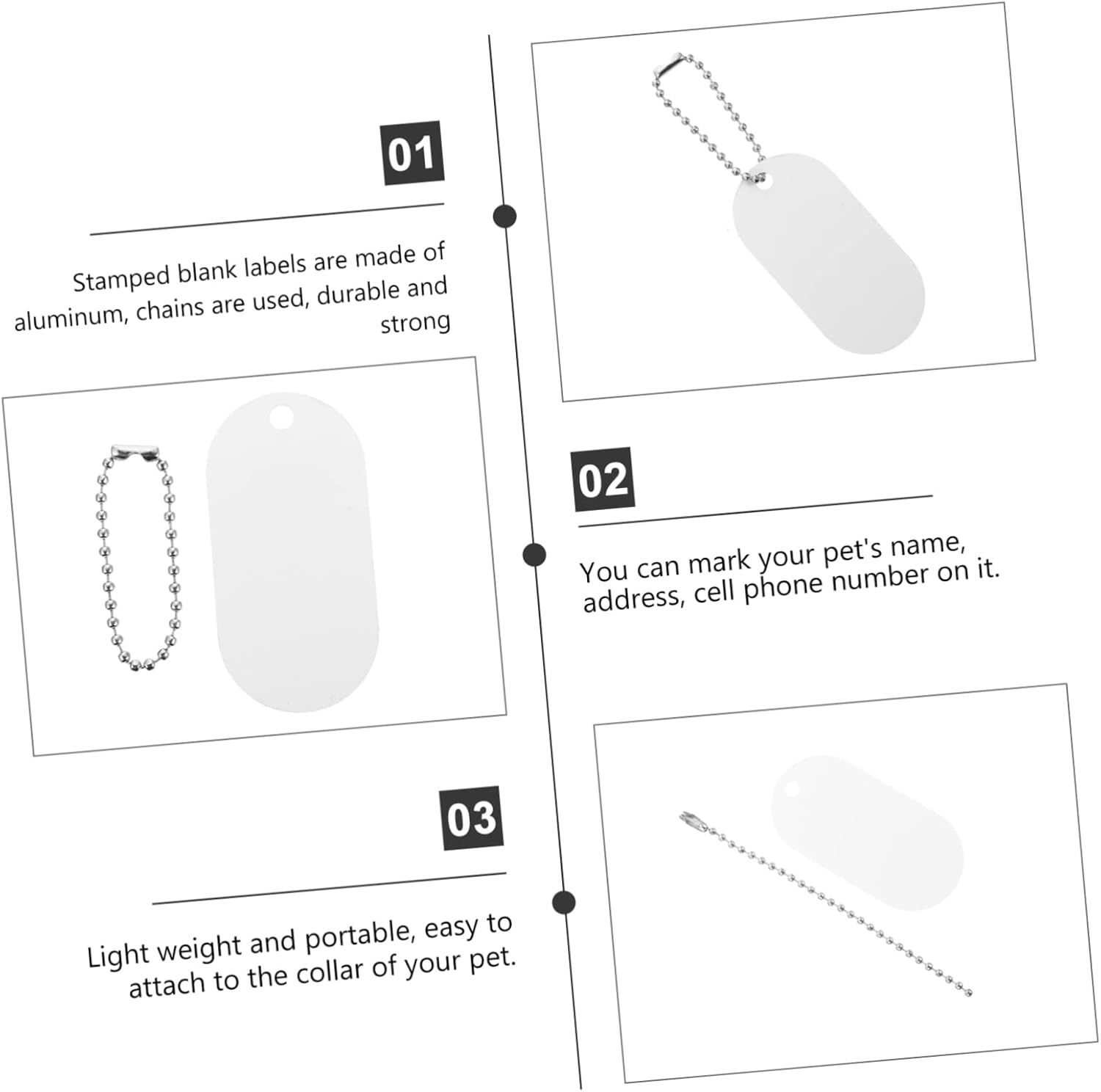 01

Stamped blank labels are made of aluminum, chains are used, durable and strong

02

You can mark your pet's name, address, cell phone number on it.

03

Light weight and portable, easy to attach to the collar of your pet.