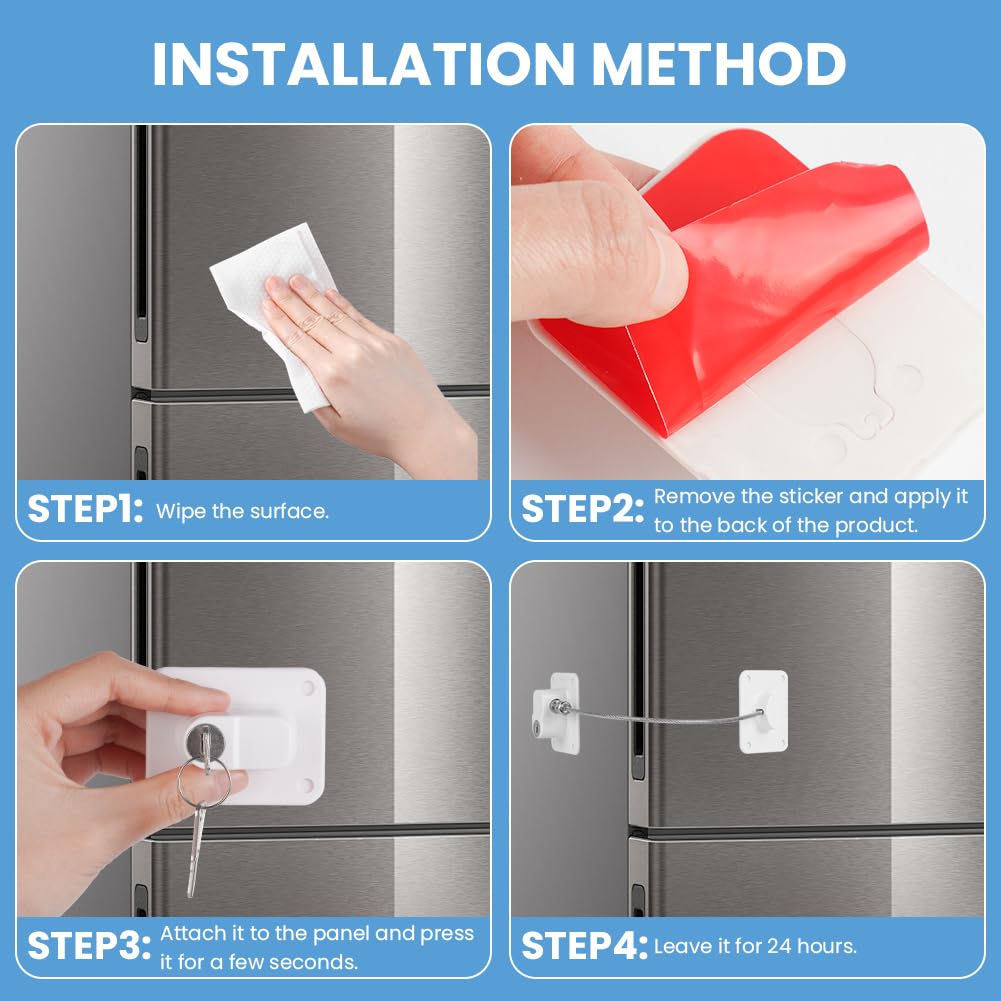 INSTALLATION METHOD

STEP1: Wipe the surface.

STEP2: Remove the sticker and apply it to the back of the product.

STEP3: Attach it to the panel and press it for a few seconds.

STEP4: Leave it for 24 hours.