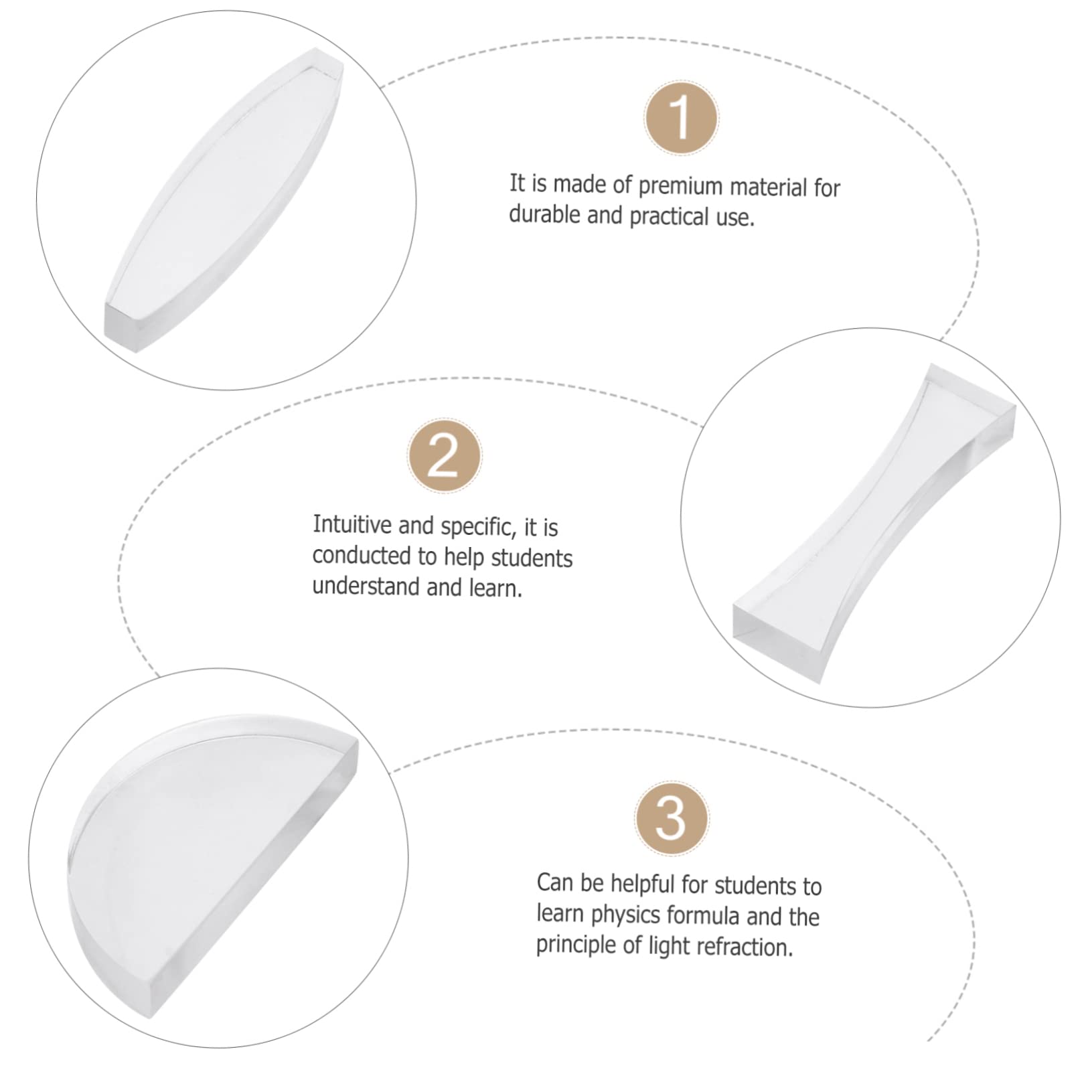 1

It is made of premium material for durable and practical use.

2

Intuitive and specific, it is conducted to help students understand and learn.

3

Can be helpful for students to learn physics formula and the principle of light refraction.