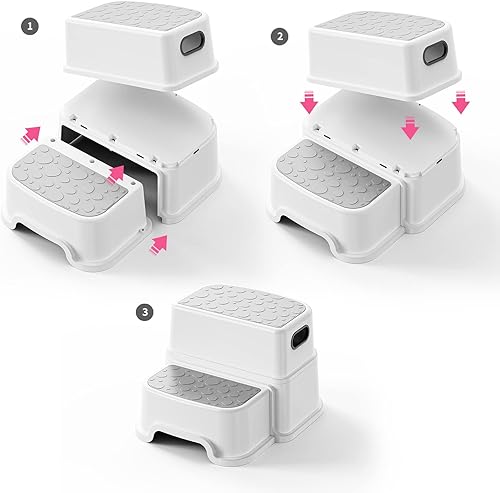 1

2

3