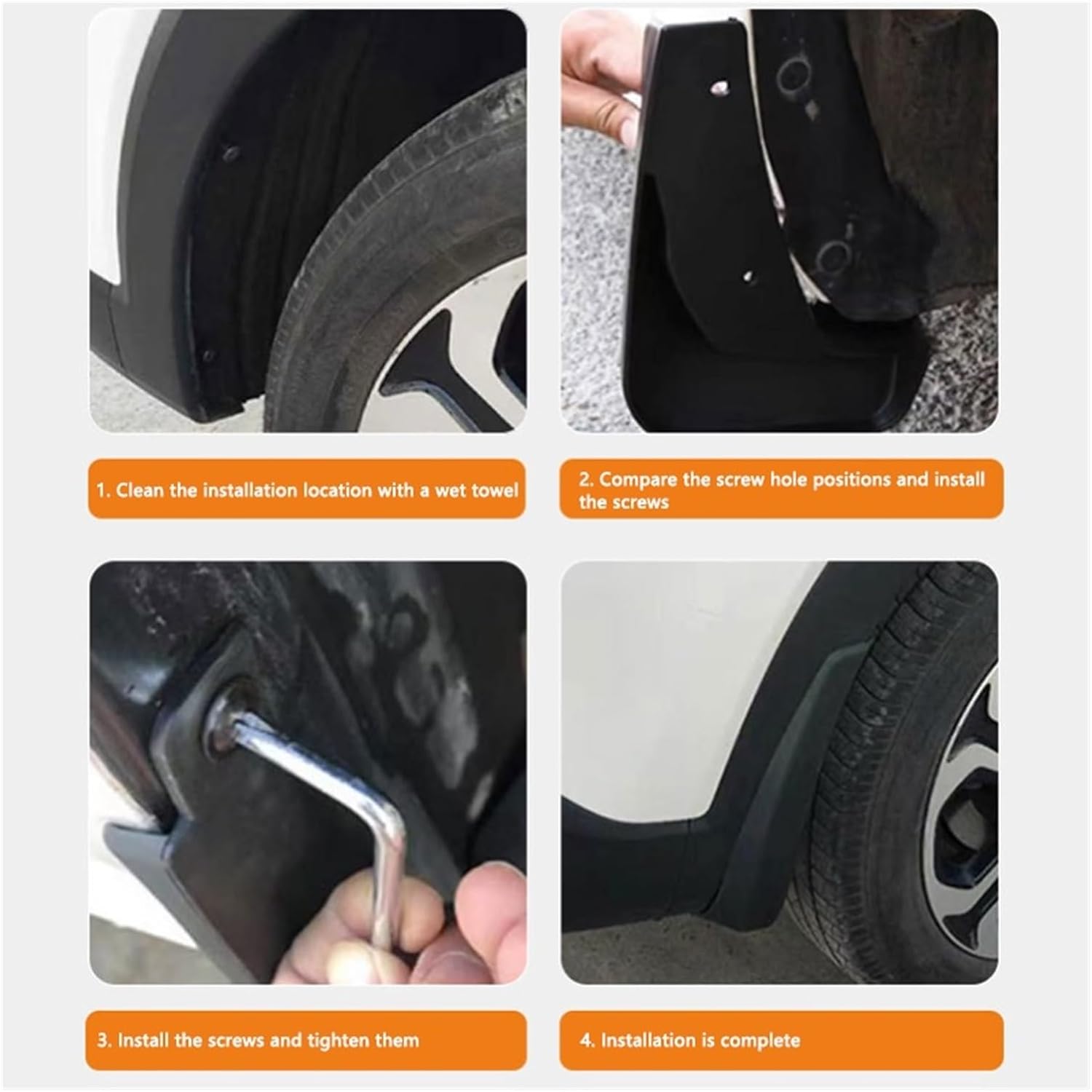 1. Clean the installation location with a wet towel

2. Compare the screw hole positions and install the screws

3. Install the screws and tighten them

4. Installation is complete