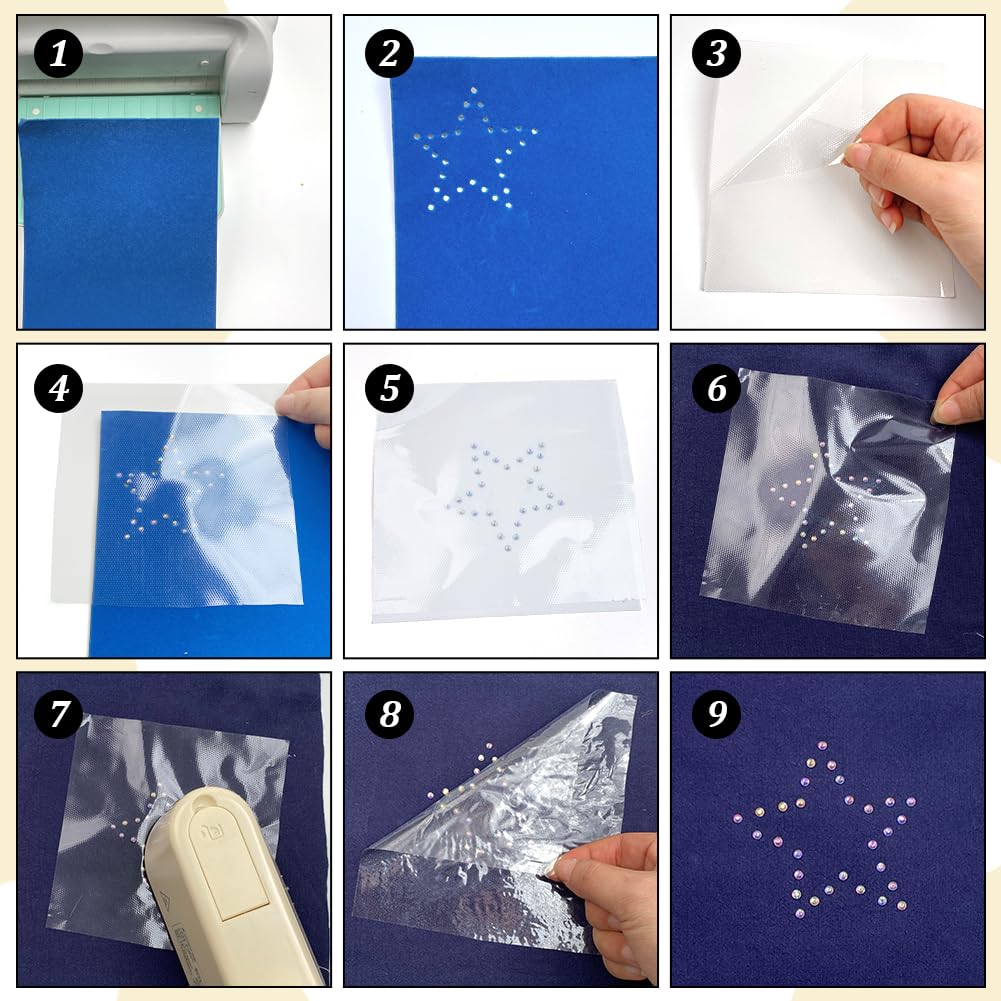 1
2
3
4
5
6
7
8
9