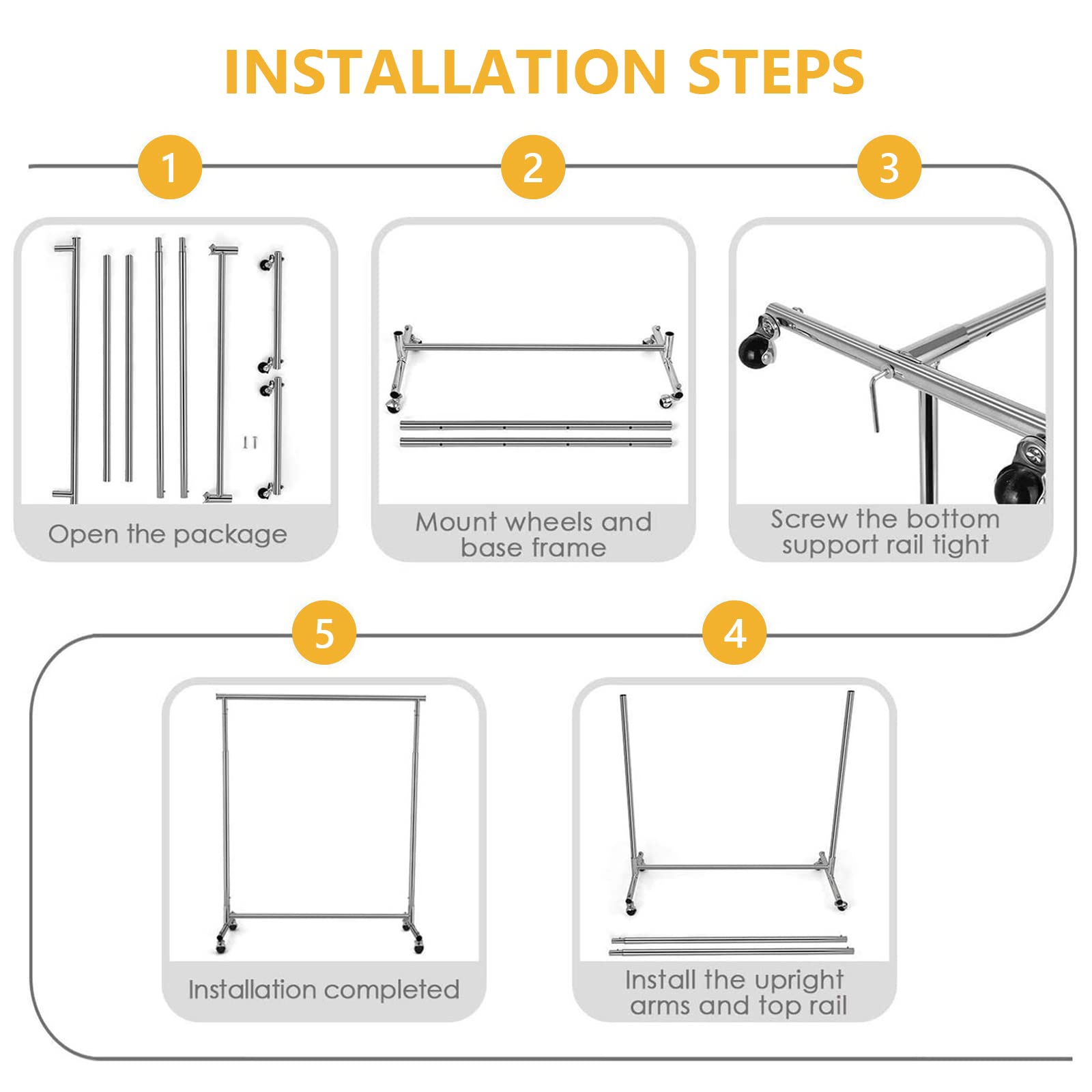 INSTALLATION STEPS

1

Open the package

2

Mount wheels and base frame

3

Screw the bottom support rail tight

5

Installation completed

4

Install the upright arms and top rail