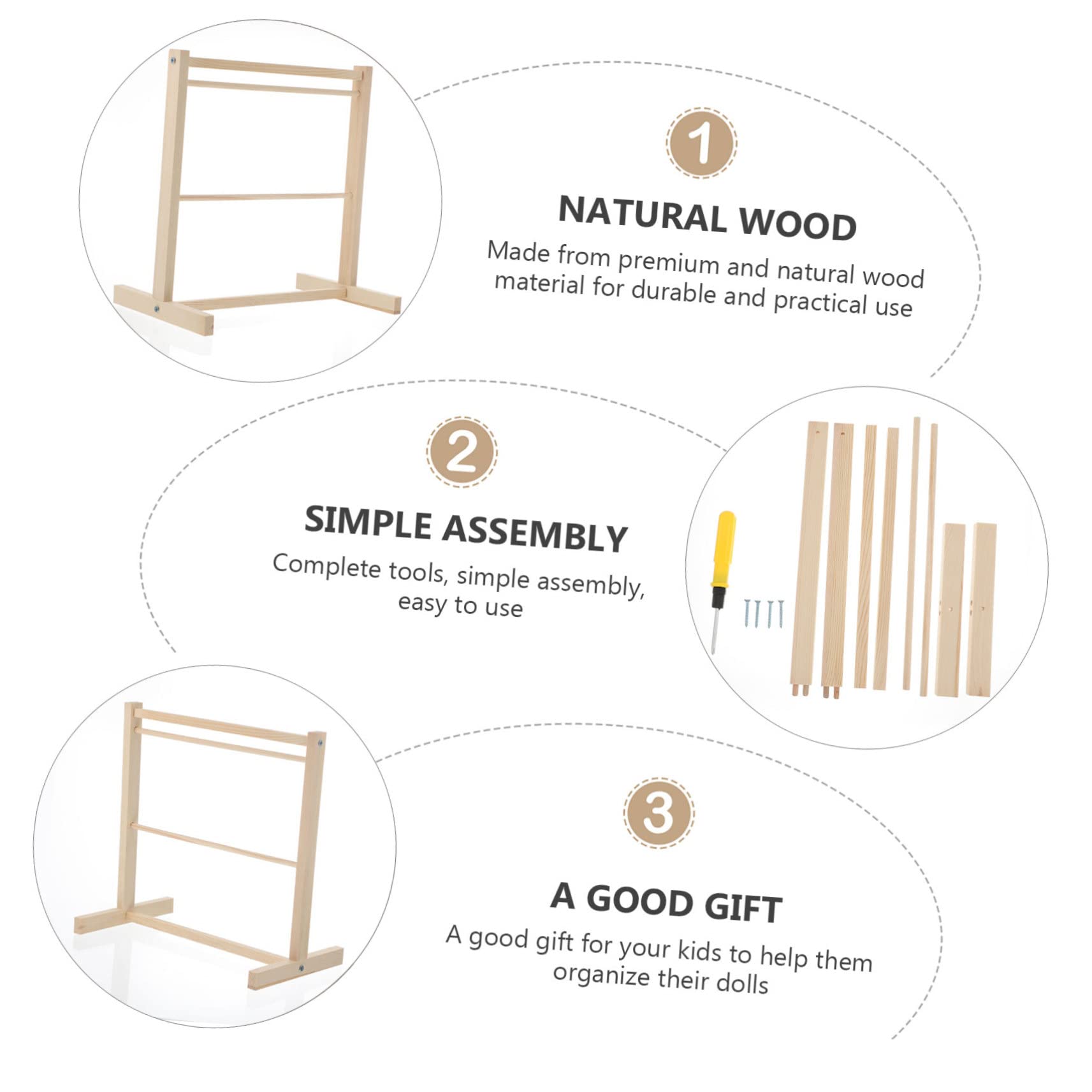 1

NATURAL WOOD

Made from premium and natural wood material for durable and practical use

2

SIMPLE ASSEMBLY

Complete tools, simple assembly, easy to use

3

A GOOD GIFT

A good gift for your kids to help them organize their dolls