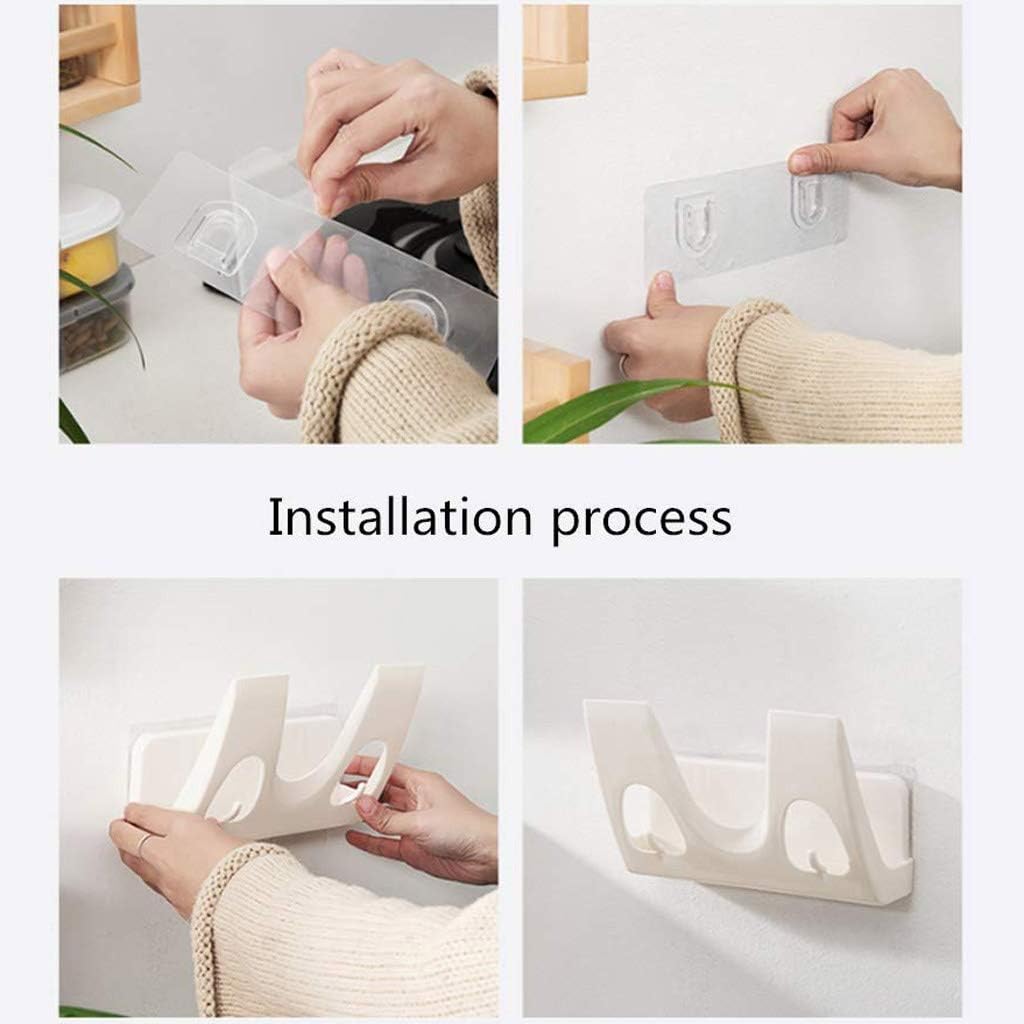 Installation process