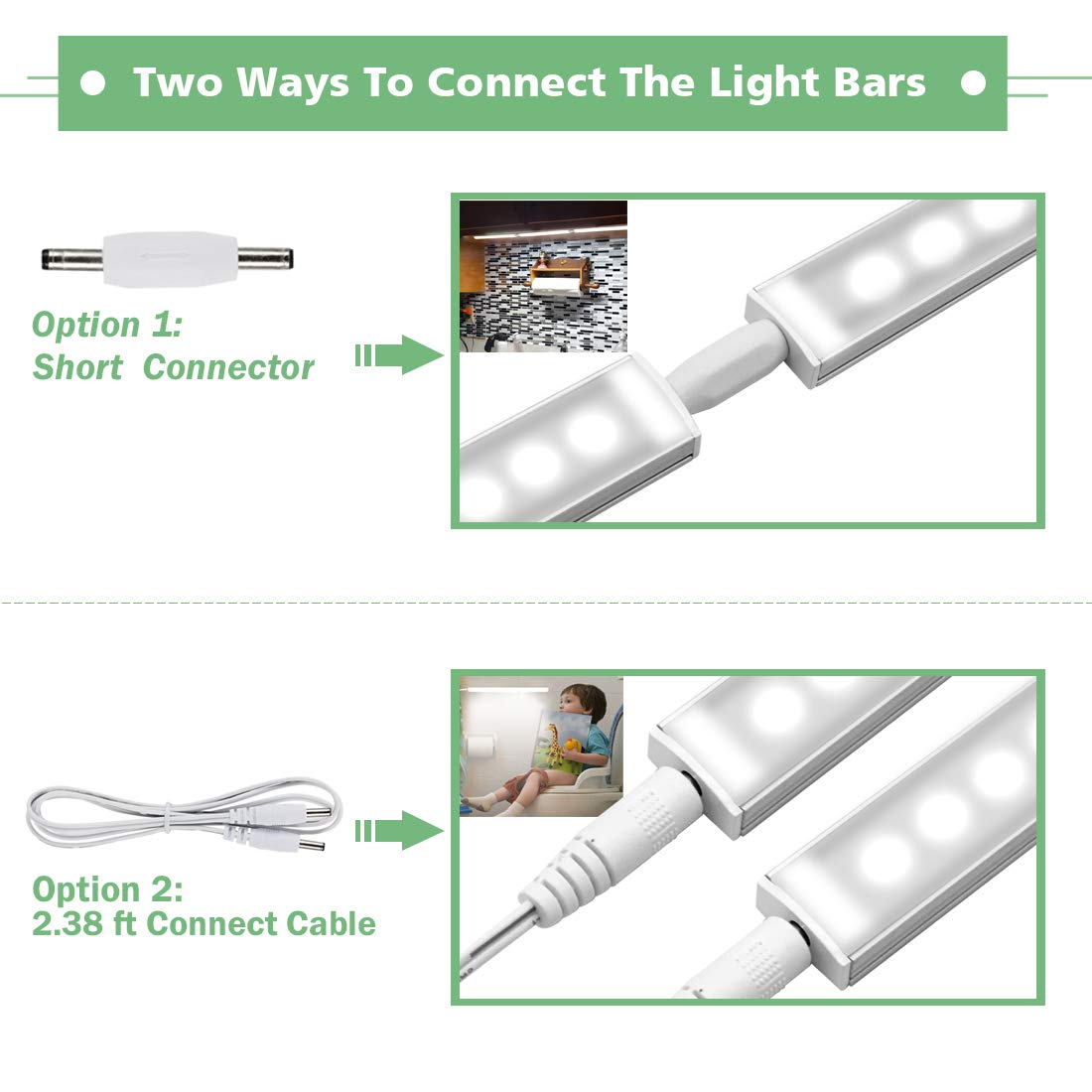 Two Ways To Connect The Light Bars

Option 1:
Short Connector

Option 2:
2.38 ft Connect Cable