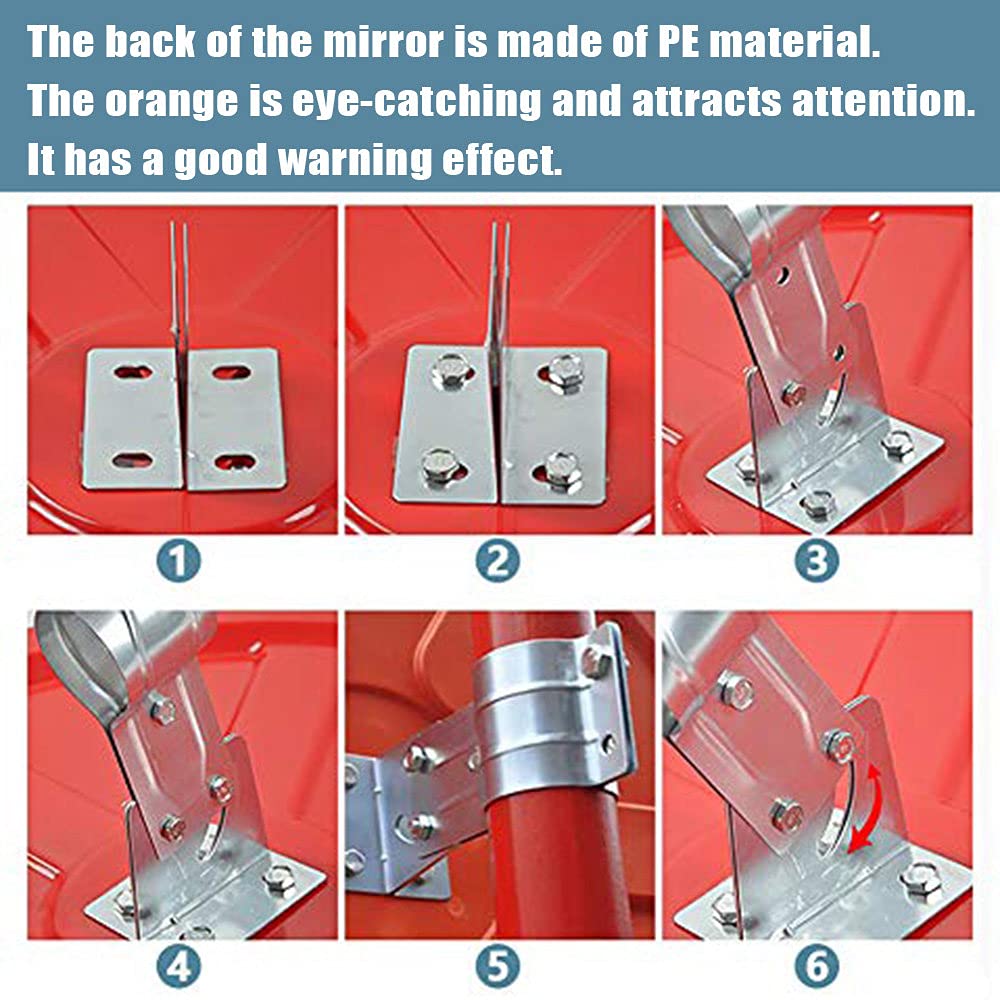 The back of the mirror is made of PE material.
The orange is eye-catching and attracts attention.
It has a good warning effect.

1
2
3
4
5
6