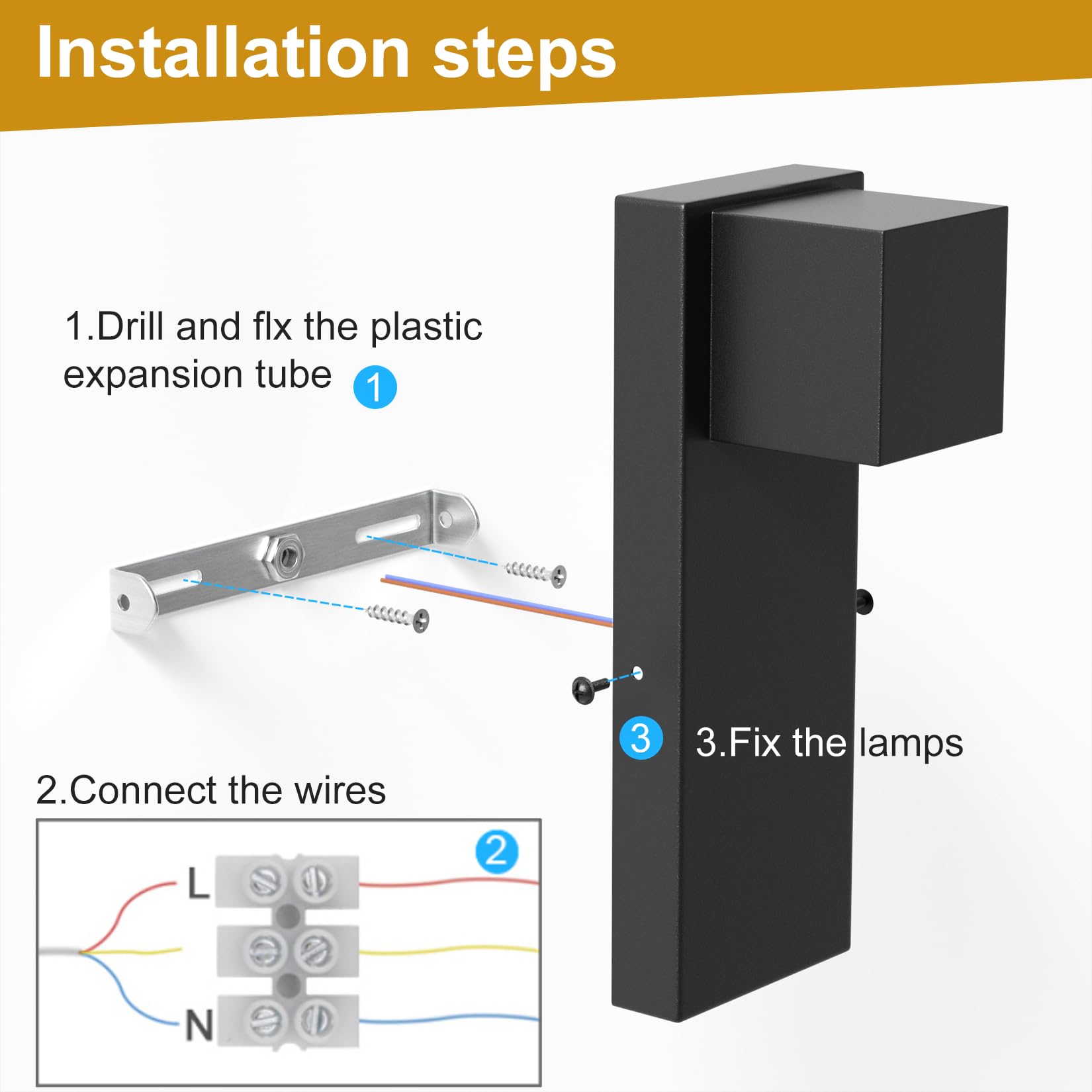 Installation steps

1.Drill and flx the plastic expansion tube 1

3 3.Fix the lamps

2.Connect the wires

2

L

N