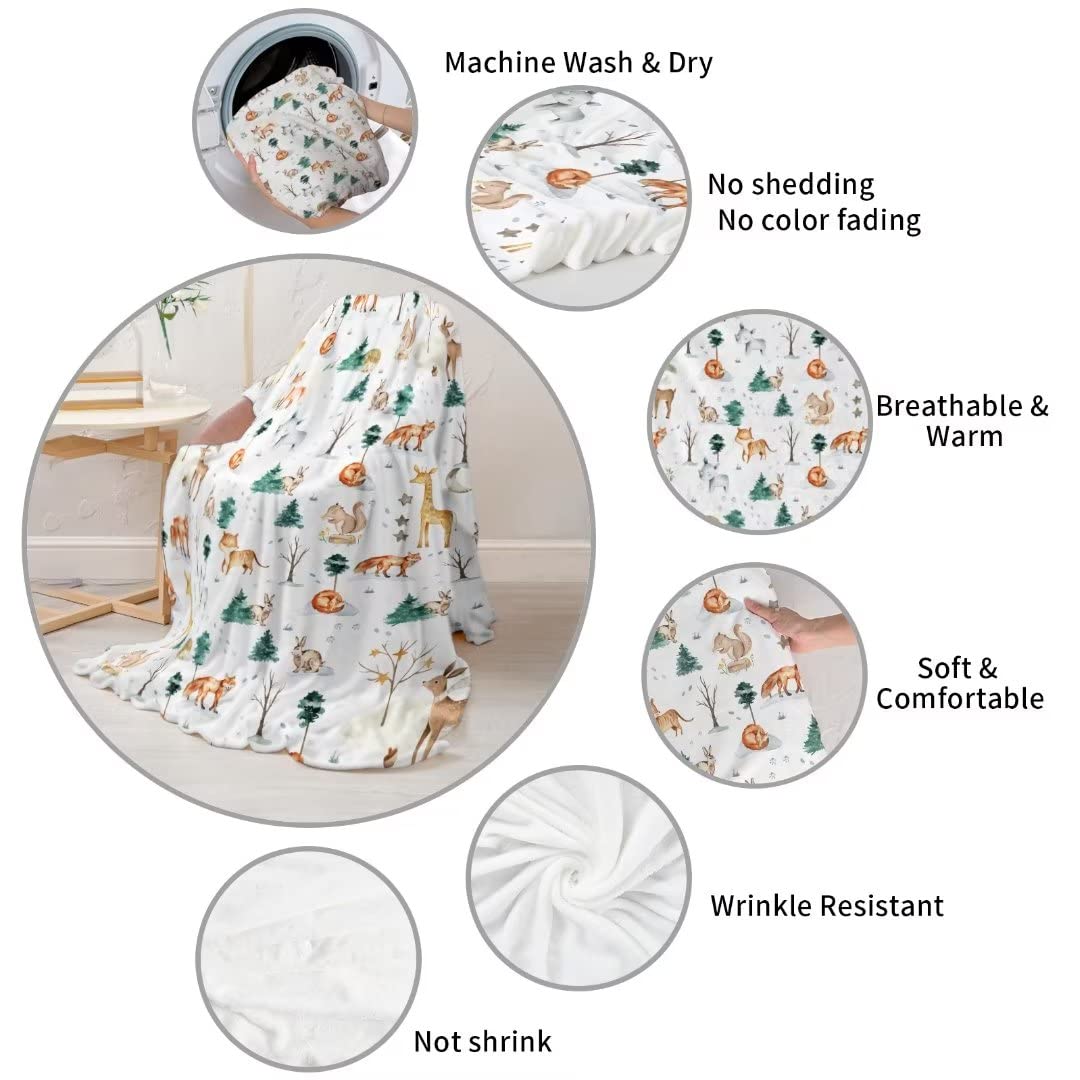 Machine Wash & Dry

No shedding
No color fading

Breathable &
Warm

Soft &
Comfortable

Wrinkle Resistant

Not shrink