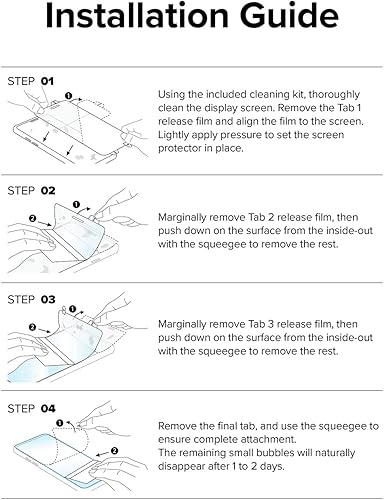 Installation Guide

STEP 01

1

Using the included cleaning kit, thoroughly clean the display screen. Remove the Tab 1 release film and align the film to the screen. Lightly apply pressure to set the screen protector in place.

STEP 02

1

2

Marginally remove Tab 2 release film, then push down on the surface from the inside-out with the squeegee to remove the rest.

STEP 03

1

2

Marginally remove Tab 3 release film, then push down on the surface from the inside-out with the squeegee to remove the rest.

STEP 04

1

2

Remove the final tab, and use the squeegee to ensure complete attachment.
The remaining small bubbles will naturally disappear after 1 to 2 days.