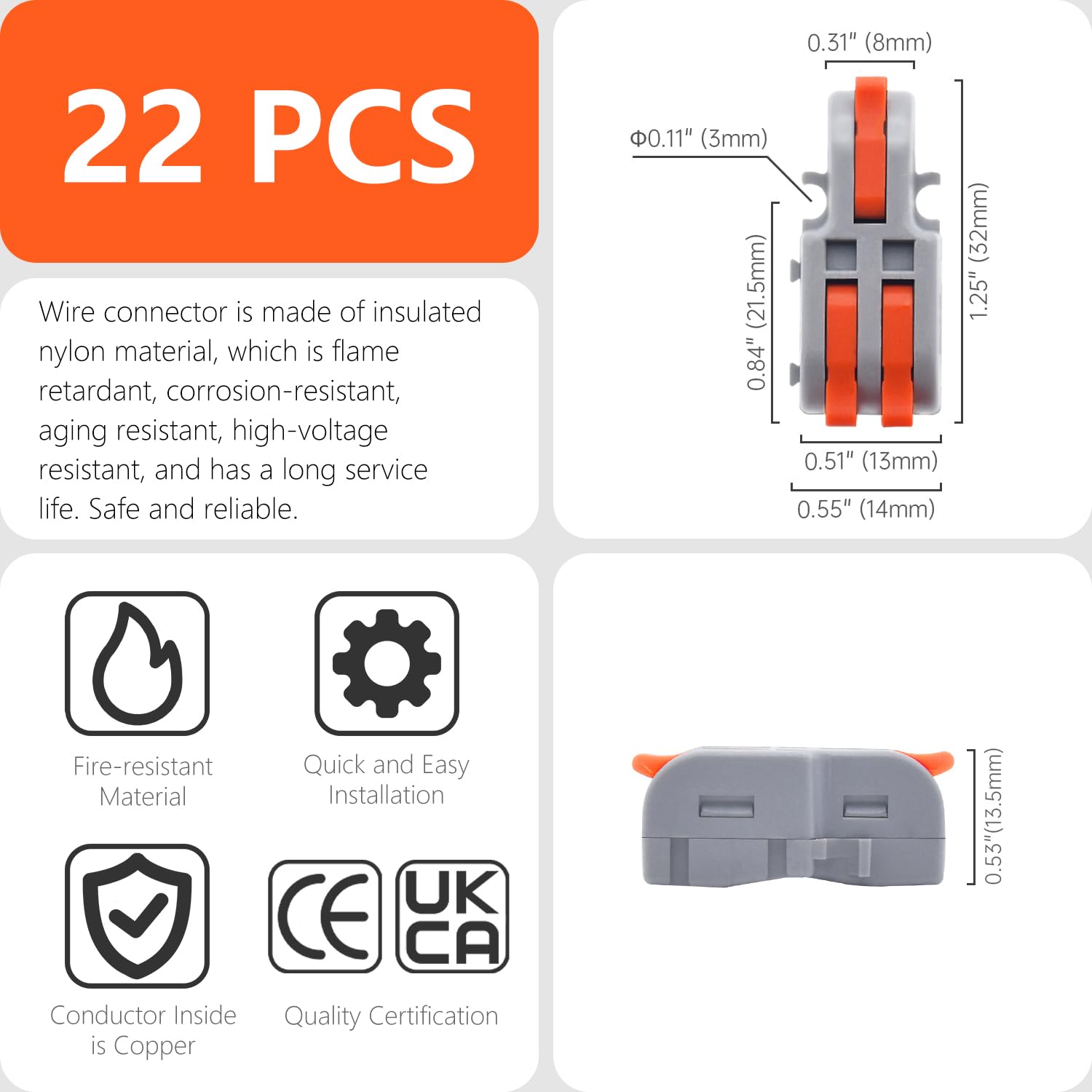 22 PCS

Wire connector is made of insulated nylon material, which is flame retardant, corrosion-resistant, aging resistant, high-voltage resistant, and has a long service life. Safe and reliable.

0.31" (8mm)
Φ0.11" (3mm)
0.84" (21.5mm)
1.25" (32mm)
0.51" (13mm)
0.55" (14mm)

Fire-resistant Material

Quick and Easy Installation

Conductor Inside is Copper

CE UK CA

Quality Certification

0.53"(13.5mm)