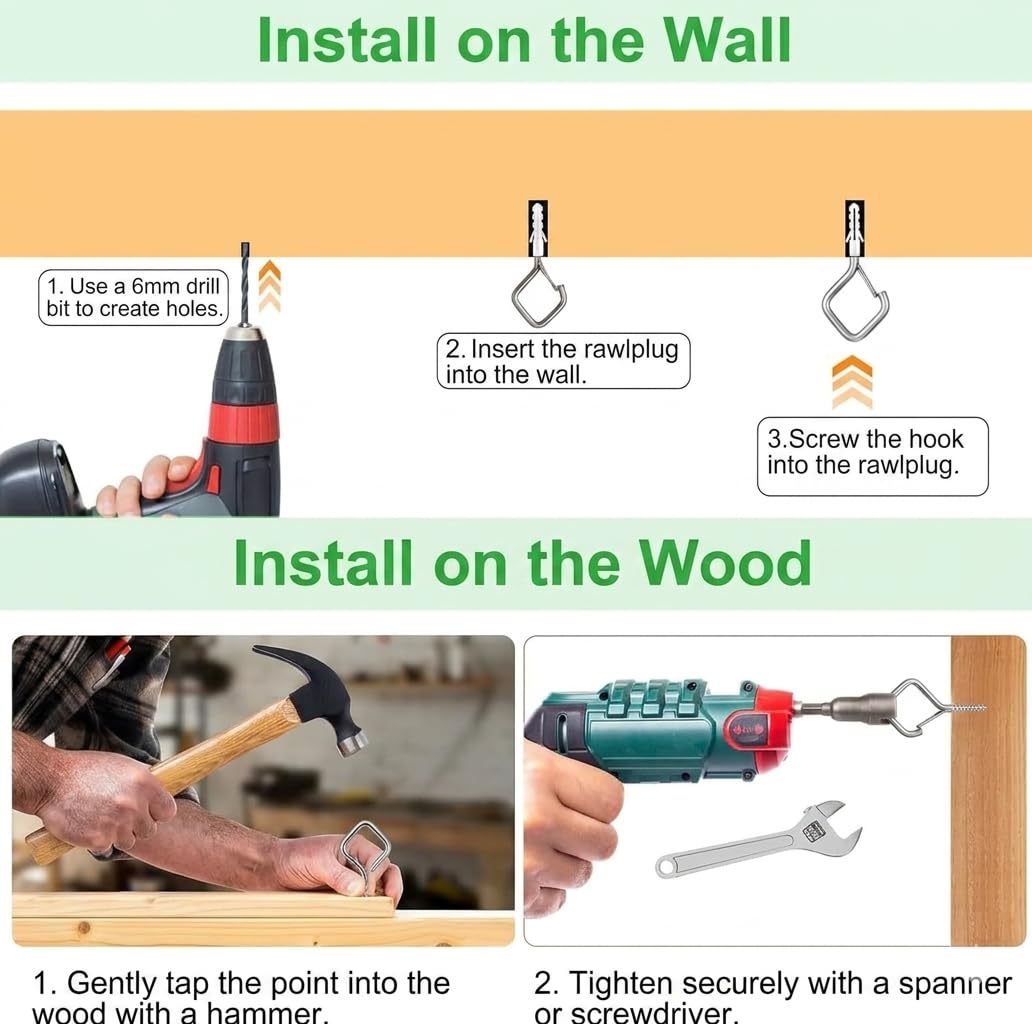 Install on the Wall

1. Use a 6mm drill bit to create holes.

2. Insert the rawlplug into the wall.

3.Screw the hook into the rawlplug.

Install on the Wood

1. Gently tap the point into the wood with a hammer.

2. Tighten securely with a spanner or screwdriver.