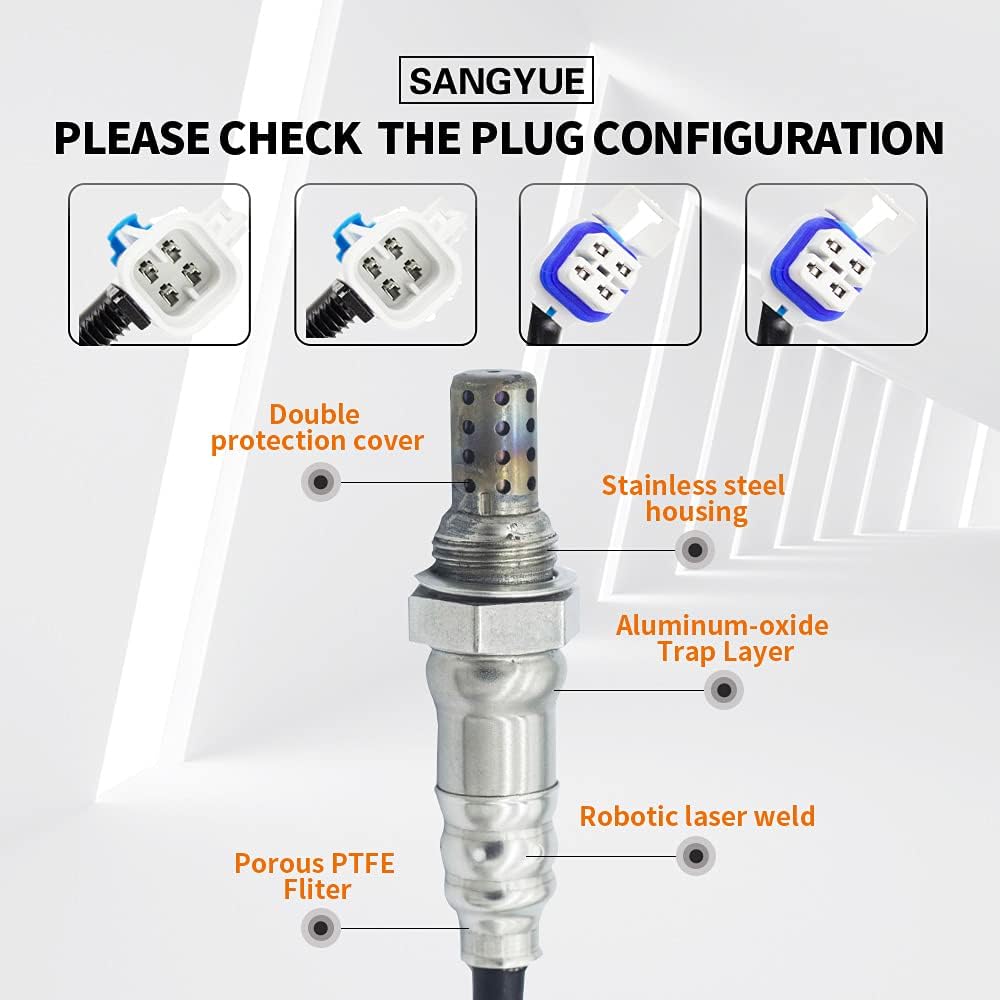 SANGYUE

PLEASE CHECK THE PLUG CONFIGURATION

Double protection cover

Stainless steel housing

Aluminum-oxide Trap Layer

Robotic laser weld

Porous PTFE Fliter