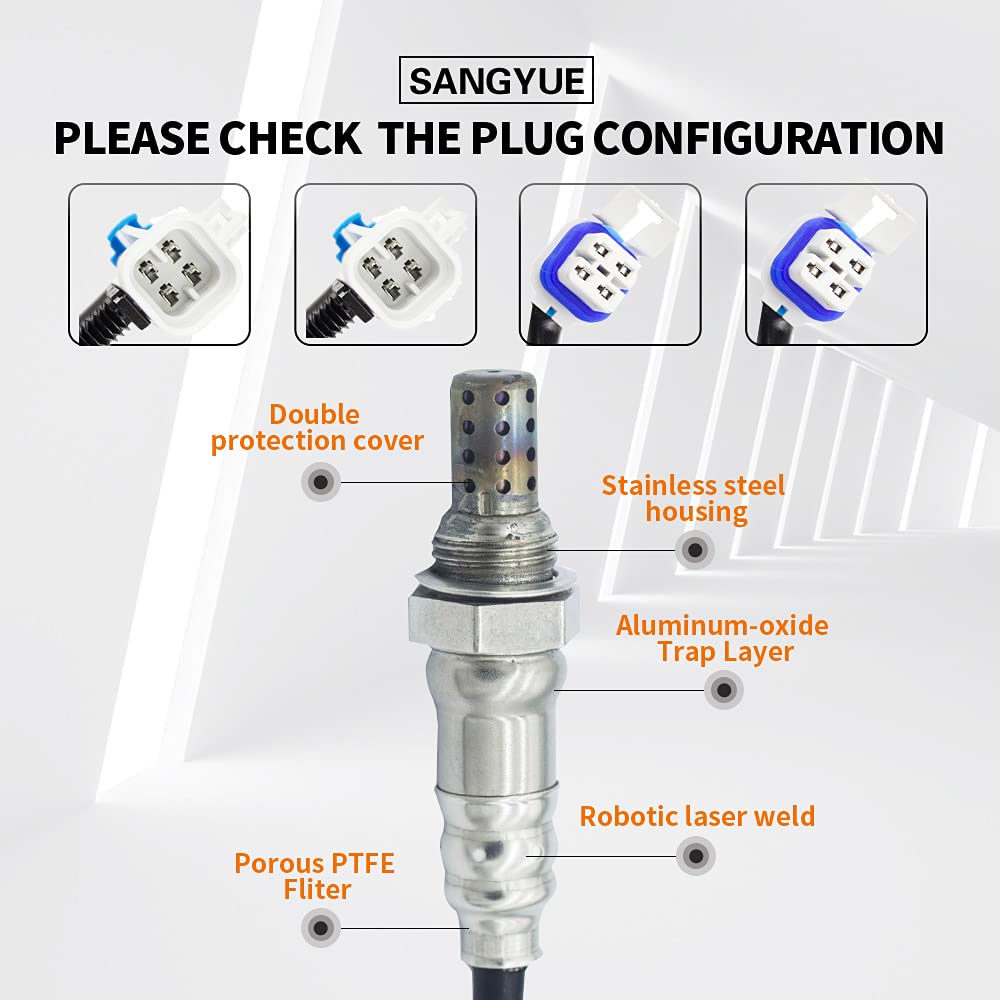 SANGYUE

PLEASE CHECK THE PLUG CONFIGURATION

Double protection cover

Stainless steel housing

Aluminum-oxide Trap Layer

Robotic laser weld

Porous PTFE Fliter