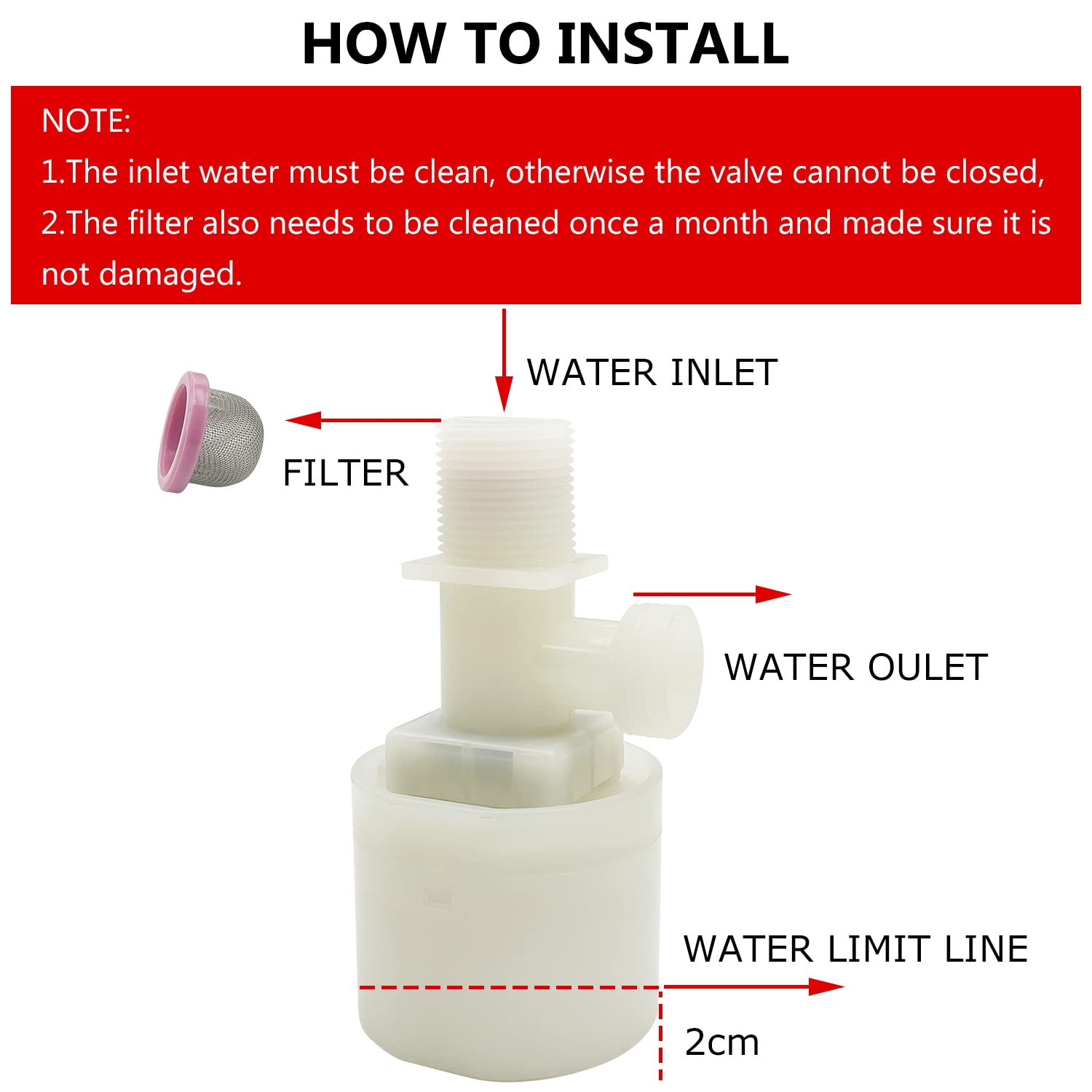 HOW TO INSTALL

NOTE:
1.The inlet water must be clean, otherwise the valve cannot be closed,
2.The filter also needs to be cleaned once a month and made sure it is not damaged.

WATER INLET

FILTER

WATER OULET

WATER LIMIT LINE

2cm