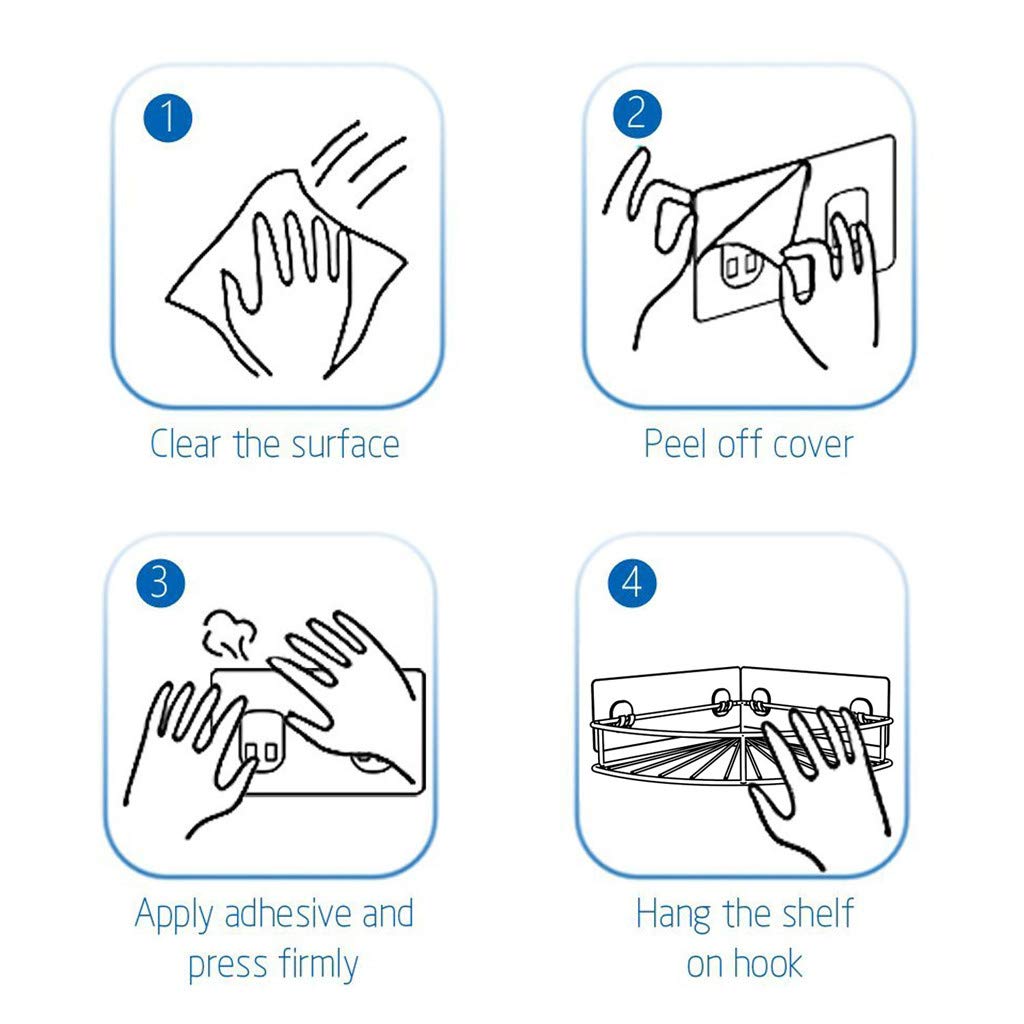 1
Clear the surface

2
Peel off cover

3
Apply adhesive and press firmly

4
Hang the shelf on hook