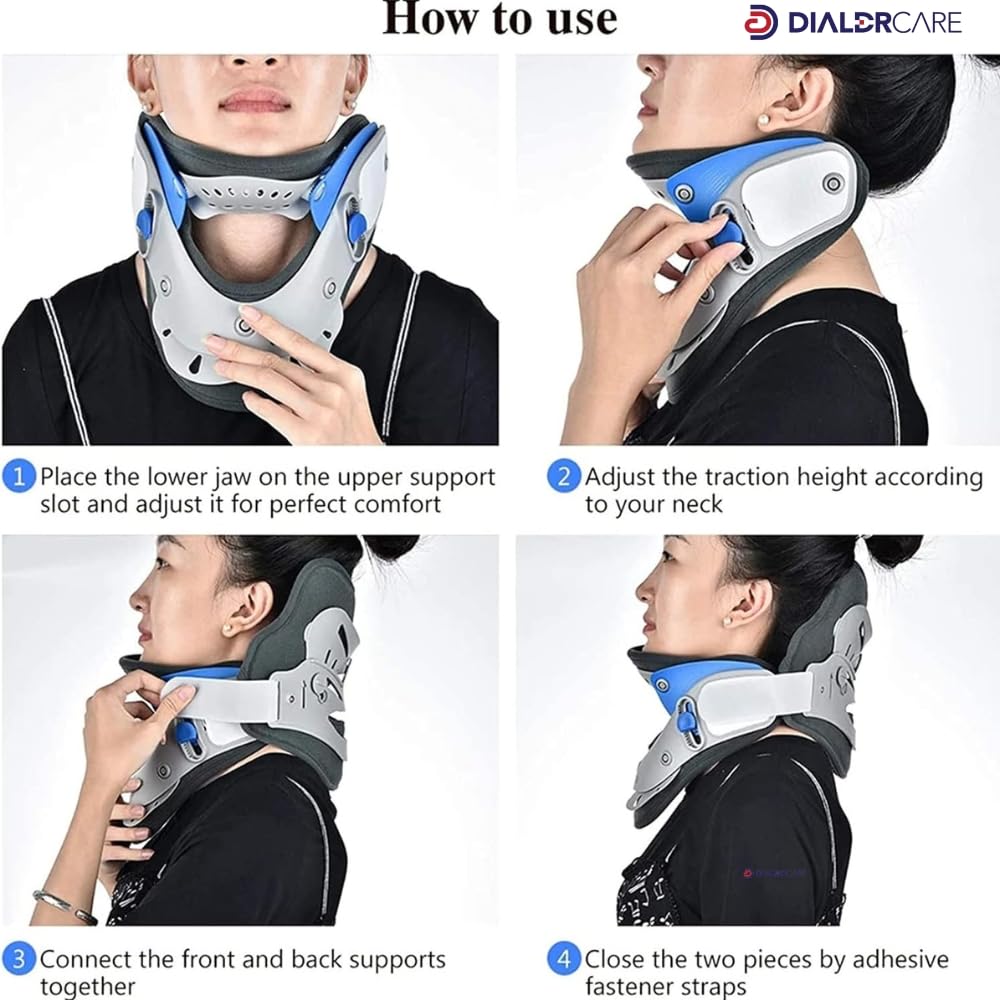 How to use

DIALDRCARE

1 Place the lower jaw on the upper support slot and adjust it for perfect comfort

2 Adjust the traction height according to your neck

3 Connect the front and back supports together

4 Close the two pieces by adhesive fastener straps