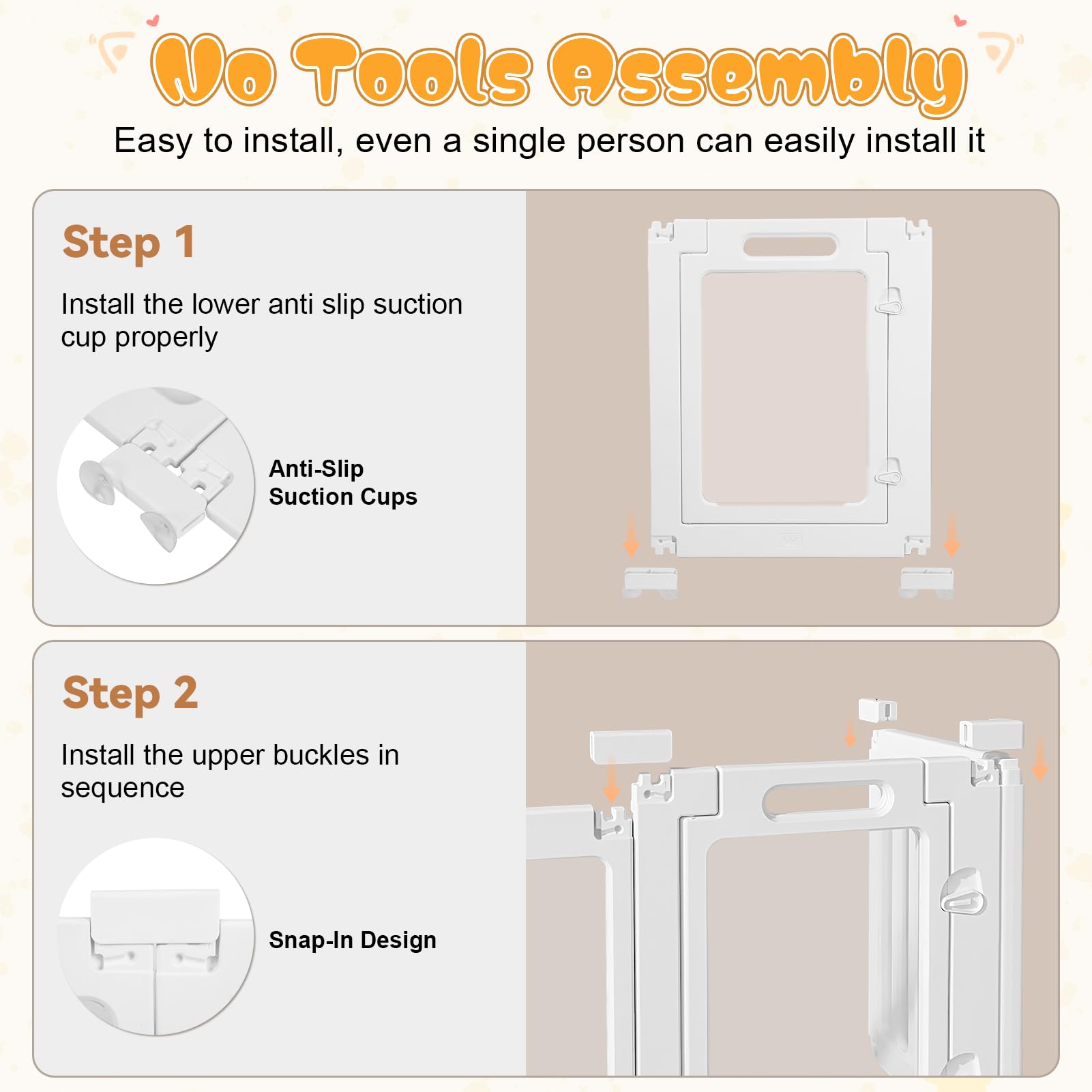 No Tools Assembly

Easy to install, even a single person can easily install it

Step 1

Install the lower anti slip suction cup properly

Anti-Slip
Suction Cups

Step 2

Install the upper buckles in sequence

Snap-In Design