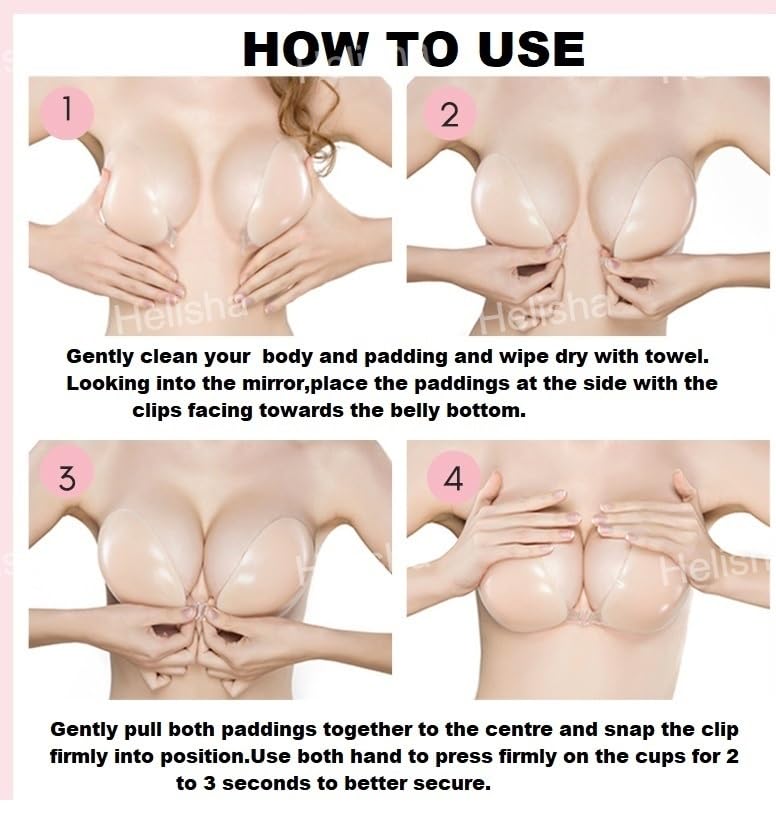 HOW TO USE

1

2

Helisha

Helisha

Gently clean your body and padding and wipe dry with towel. Looking into the mirror,place the paddings at the side with the clips facing towards the belly bottom.

3

4

Helish

Gently pull both paddings together to the centre and snap the clip firmly into position.Use both hand to press firmly on the cups for 2 to 3 seconds to better secure.