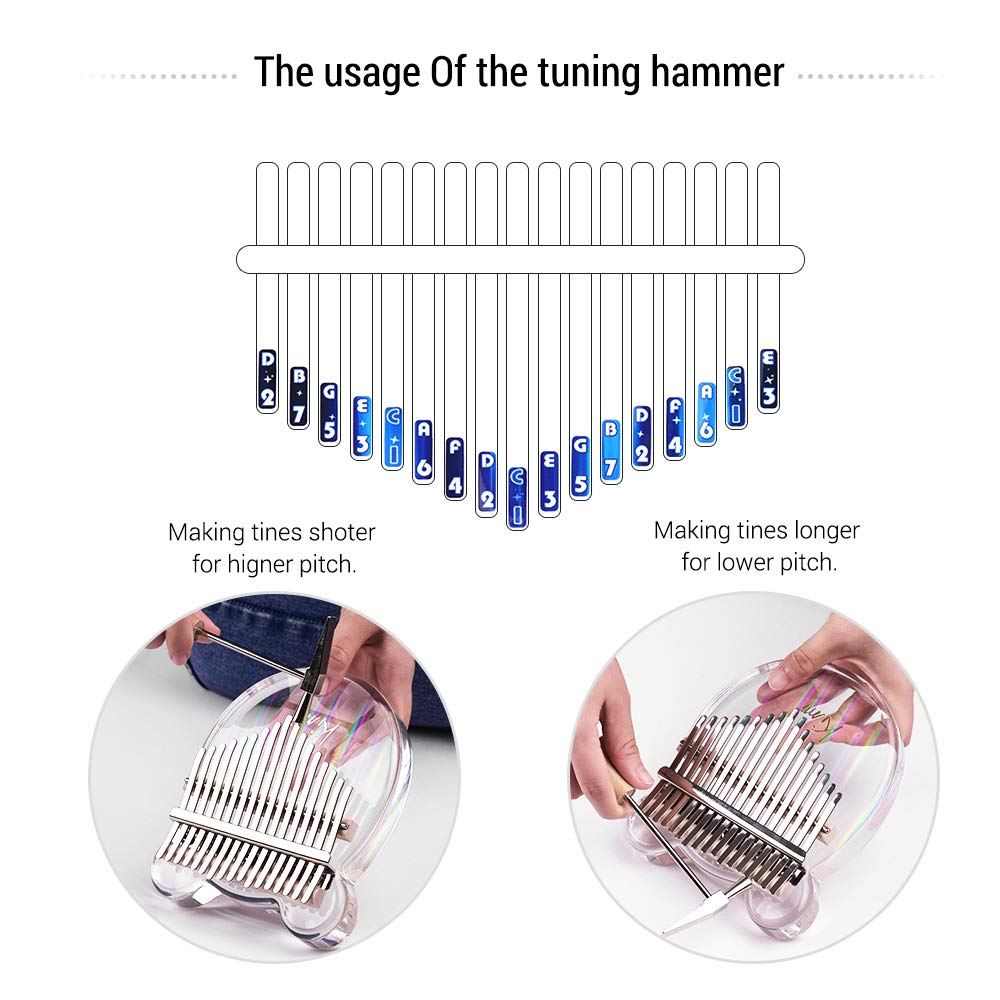 The usage Of the tuning hammer

D 2 B 7 G 5 E 3 C 1 A 6 F 4 D 2 C 1 E 3 G 5 B 7 D 2 F 4 A 6 C 1 E 3

Making tines shoter for higner pitch.

Making tines longer for lower pitch.