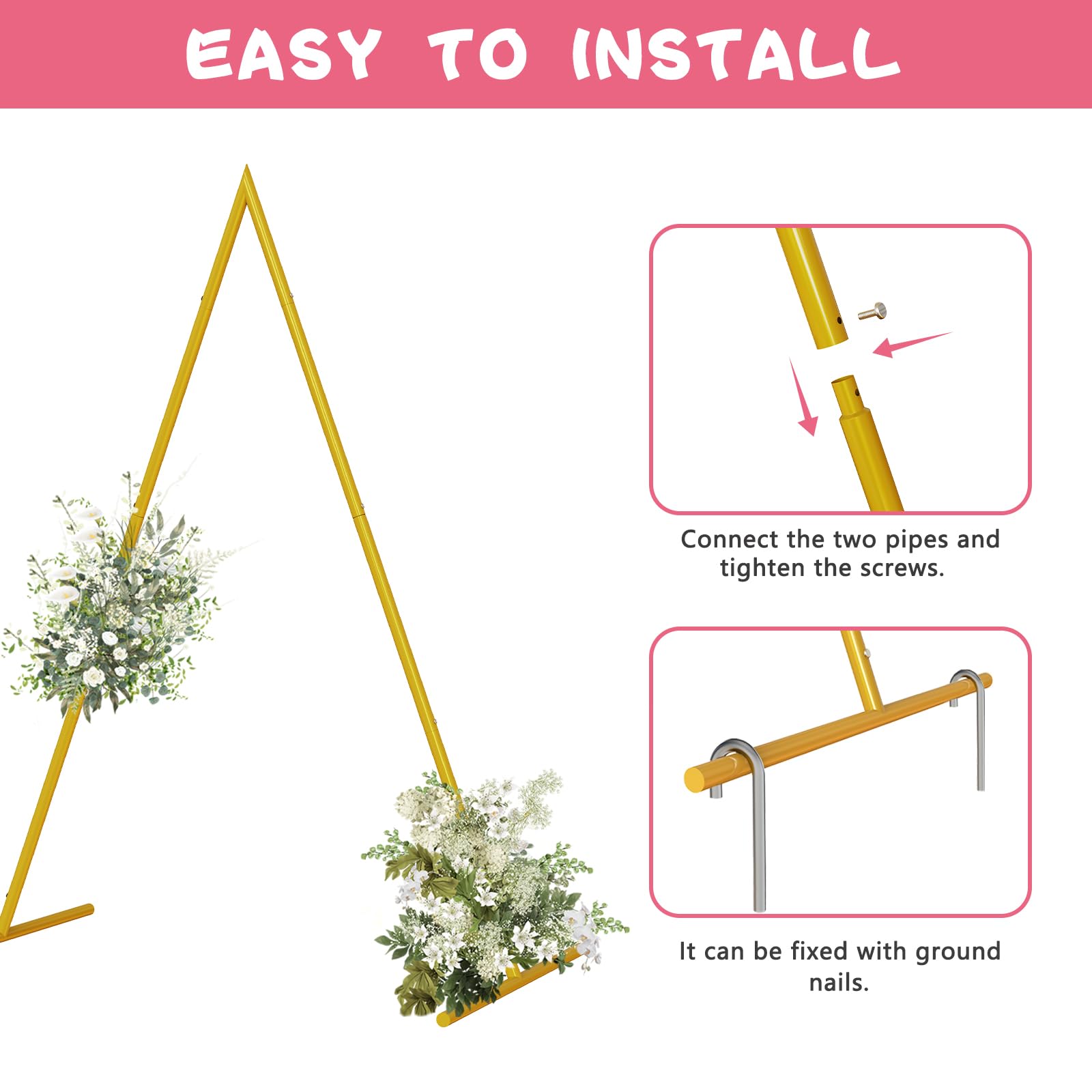 EASY TO INSTALL

Connect the two pipes and tighten the screws.

It can be fixed with ground nails.