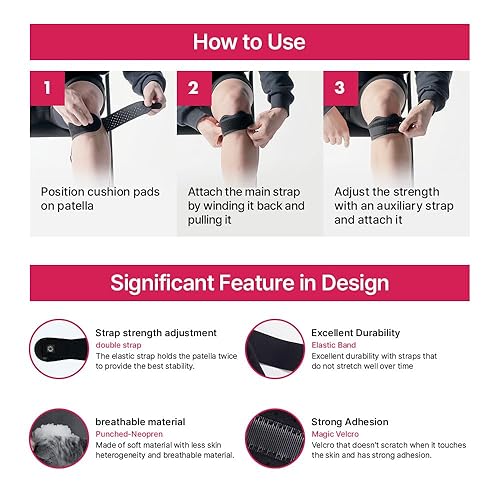 How to Use

1

Position cushion pads on patella

2

Attach the main strap by winding it back and pulling it

3

Adjust the strength with an auxiliary strap and attach it

Significant Feature in Design

Strap strength adjustment
double strap
The elastic strap holds the patella twice to provide the best stability.

Excellent Durability
Elastic Band
Excellent durability with straps that do not stretch well over time

breathable material
Punched-Neopren
Made of soft material with less skin heterogeneity and breathable material.

Strong Adhesion
Magic Velcro
Velcro that doesn't scratch when it touches the skin and has strong adhesion.