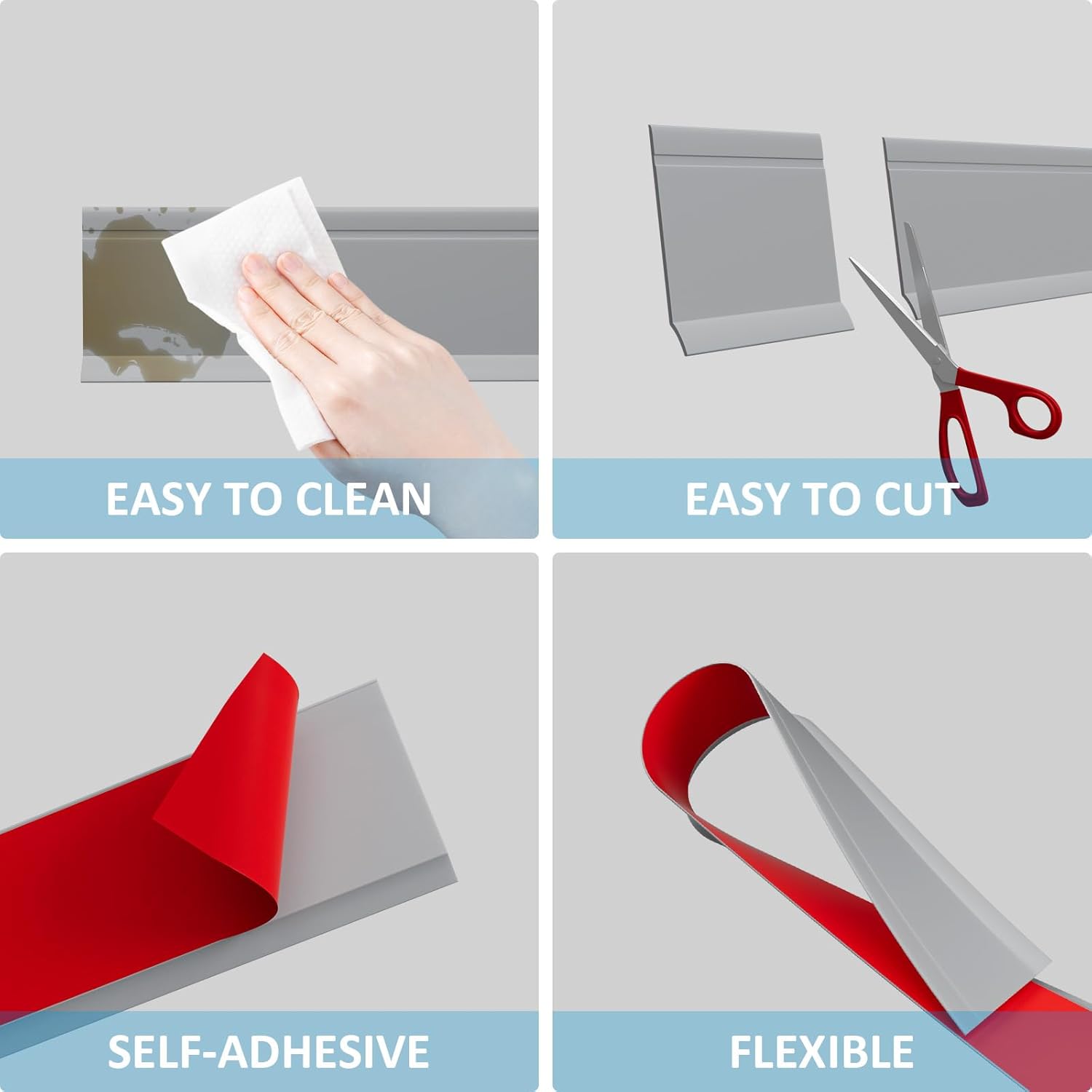 EASY TO CLEAN

EASY TO CUT

SELF-ADHESIVE

FLEXIBLE