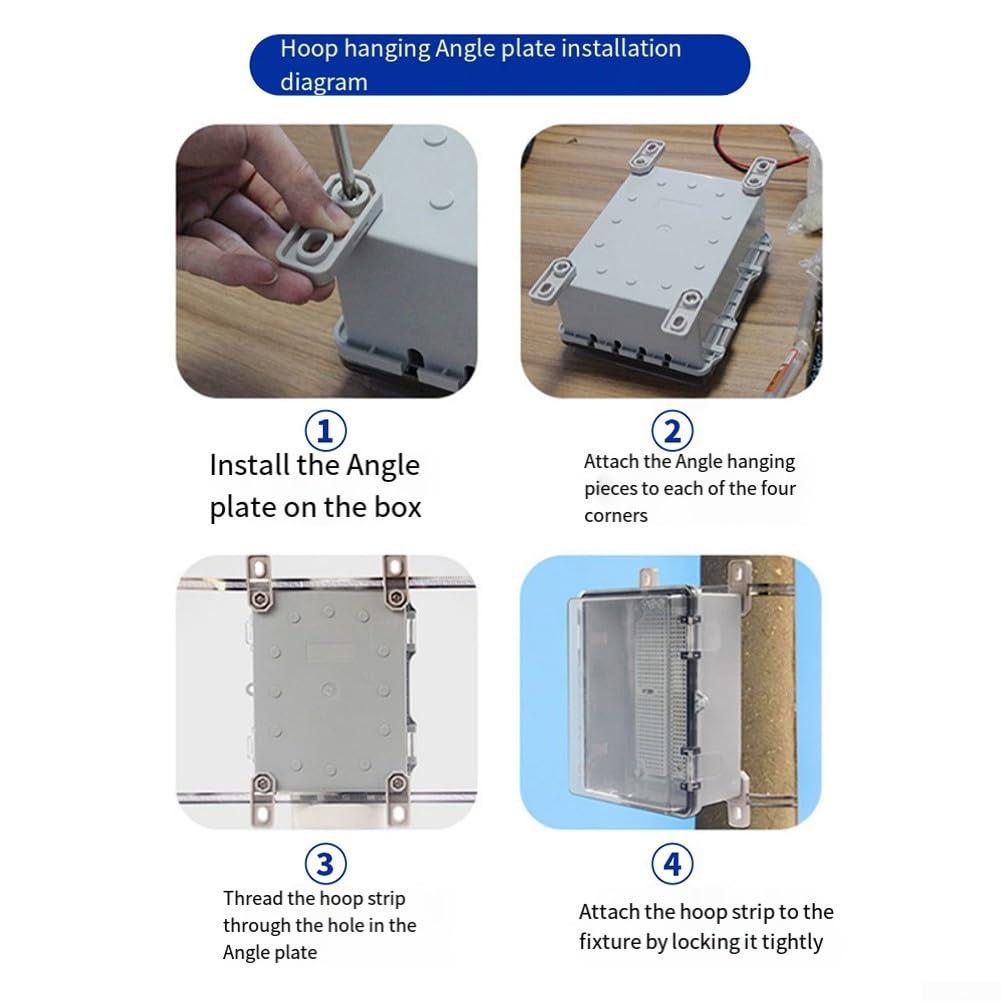 Hoop hanging Angle plate installation diagram

1
Install the Angle plate on the box

2
Attach the Angle hanging pieces to each of the four corners

3
Thread the hoop strip through the hole in the Angle plate

4
Attach the hoop strip to the fixture by locking it tightly