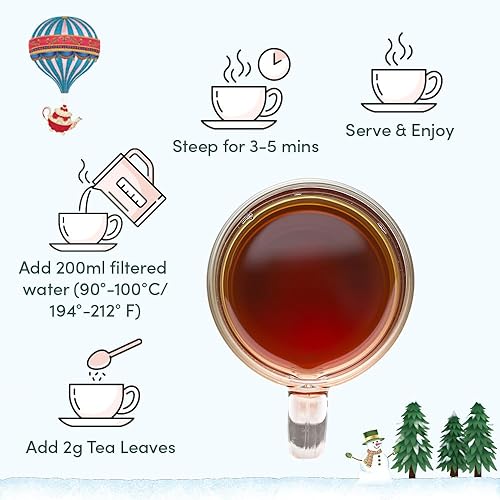 Steep for 3-5 mins

Serve & Enjoy

Add 200ml filtered water (90°-100°C/ 194°-212° F)

Add 2g Tea Leaves