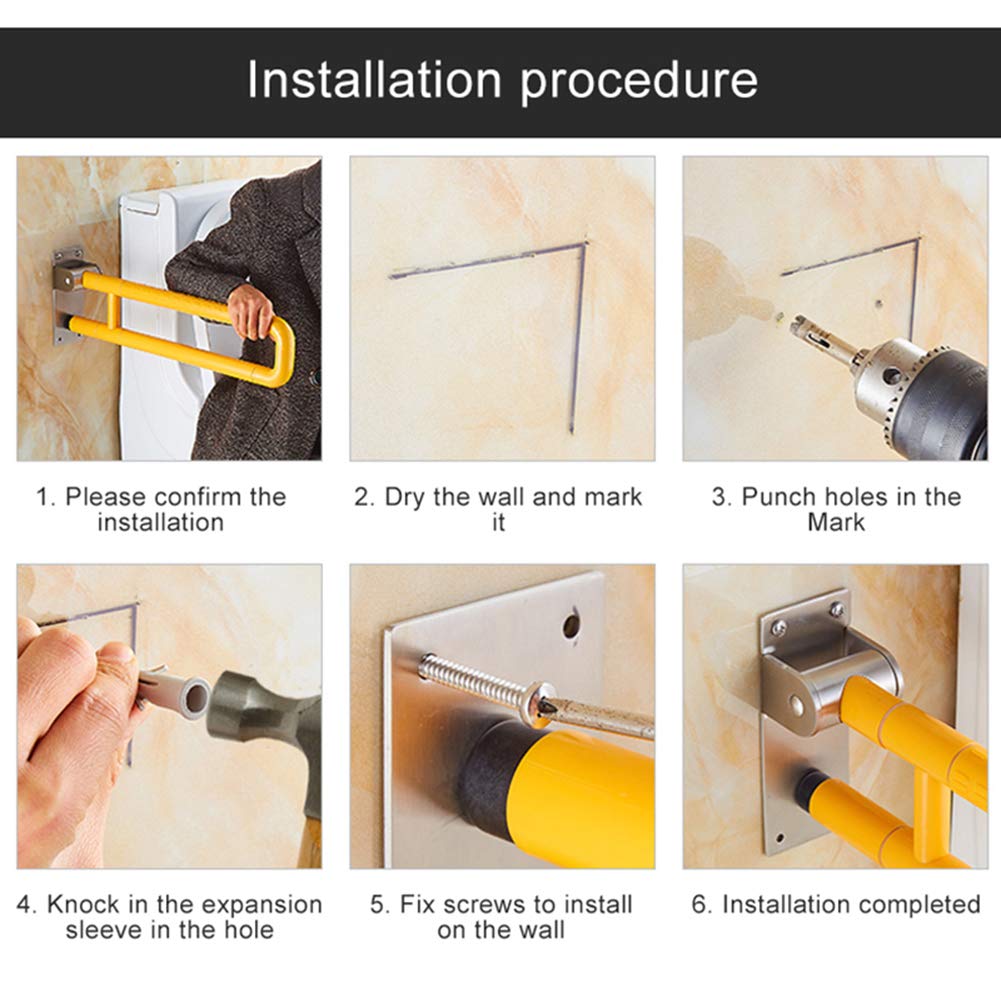 Installation procedure

1. Please confirm the installation

2. Dry the wall and mark it

3. Punch holes in the Mark

4. Knock in the expansion sleeve in the hole

5. Fix screws to install on the wall

6. Installation completed