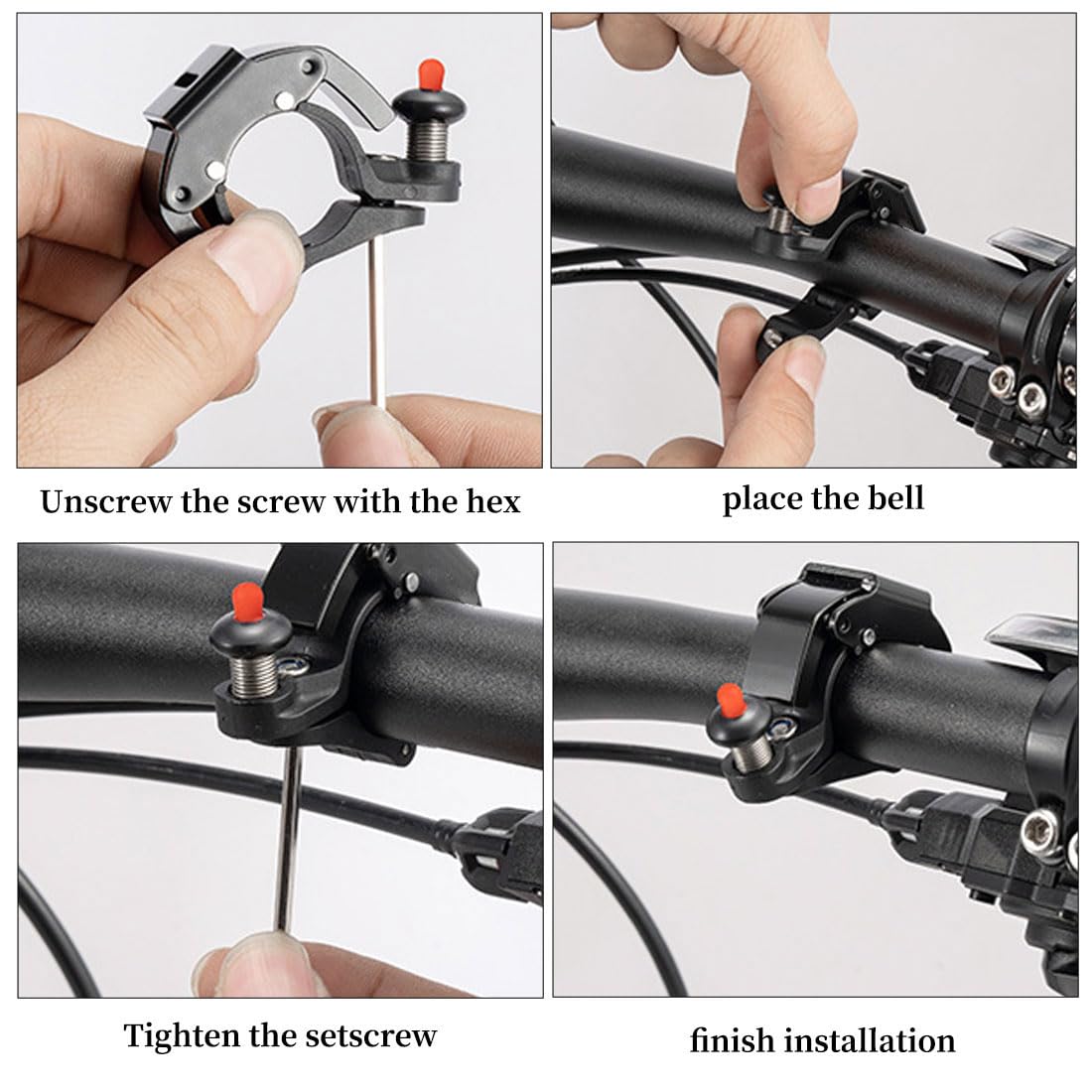 Unscrew the screw with the hex

place the bell

Tighten the setscrew

finish installation