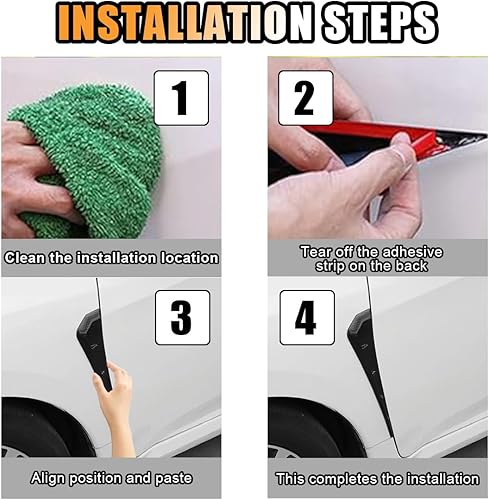 INSTALLATION STEPS

1

Clean the installation location

2

Tear off the adhesive strip on the back

3

Align position and paste

4

This completes the installation