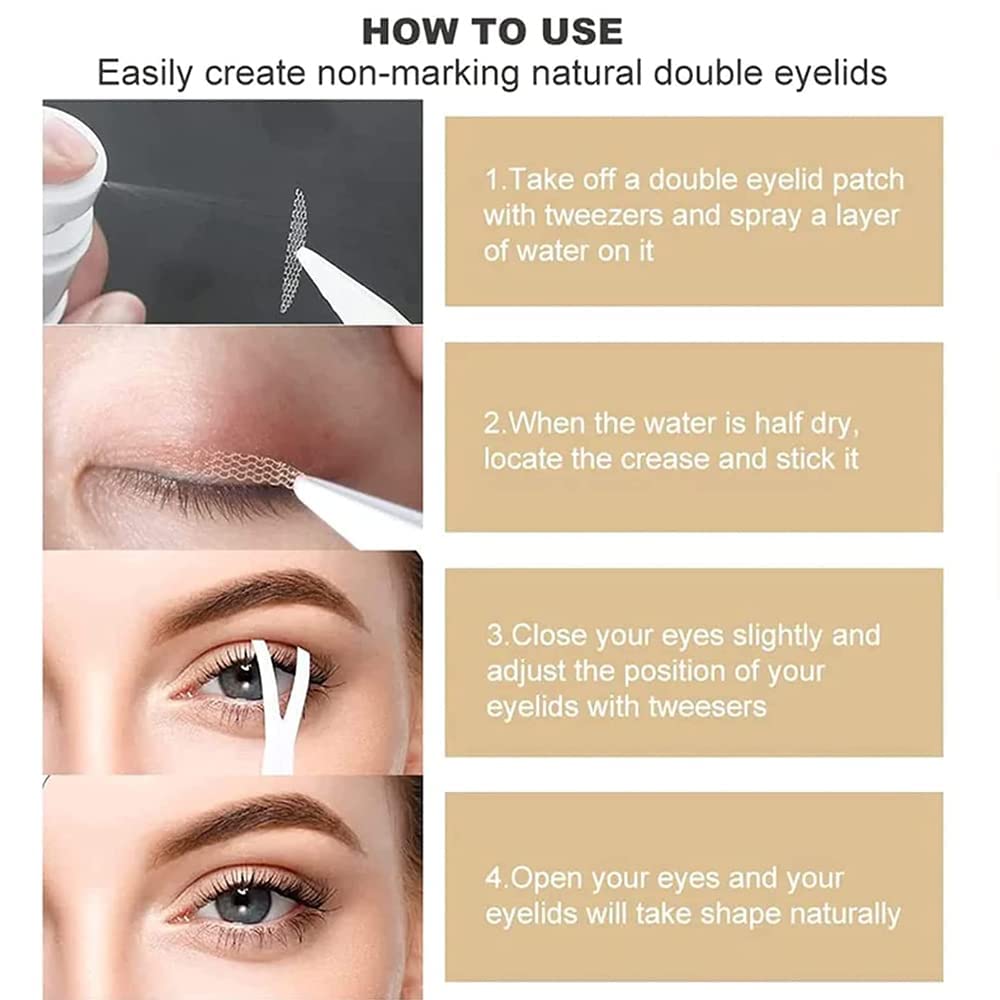 HOW TO USE
Easily create non-marking natural double eyelids

1.Take off a double eyelid patch with tweezers and spray a layer of water on it

2.When the water is half dry, locate the crease and stick it

3.Close your eyes slightly and adjust the position of your eyelids with tweesers

4.Open your eyes and your eyelids will take shape naturally