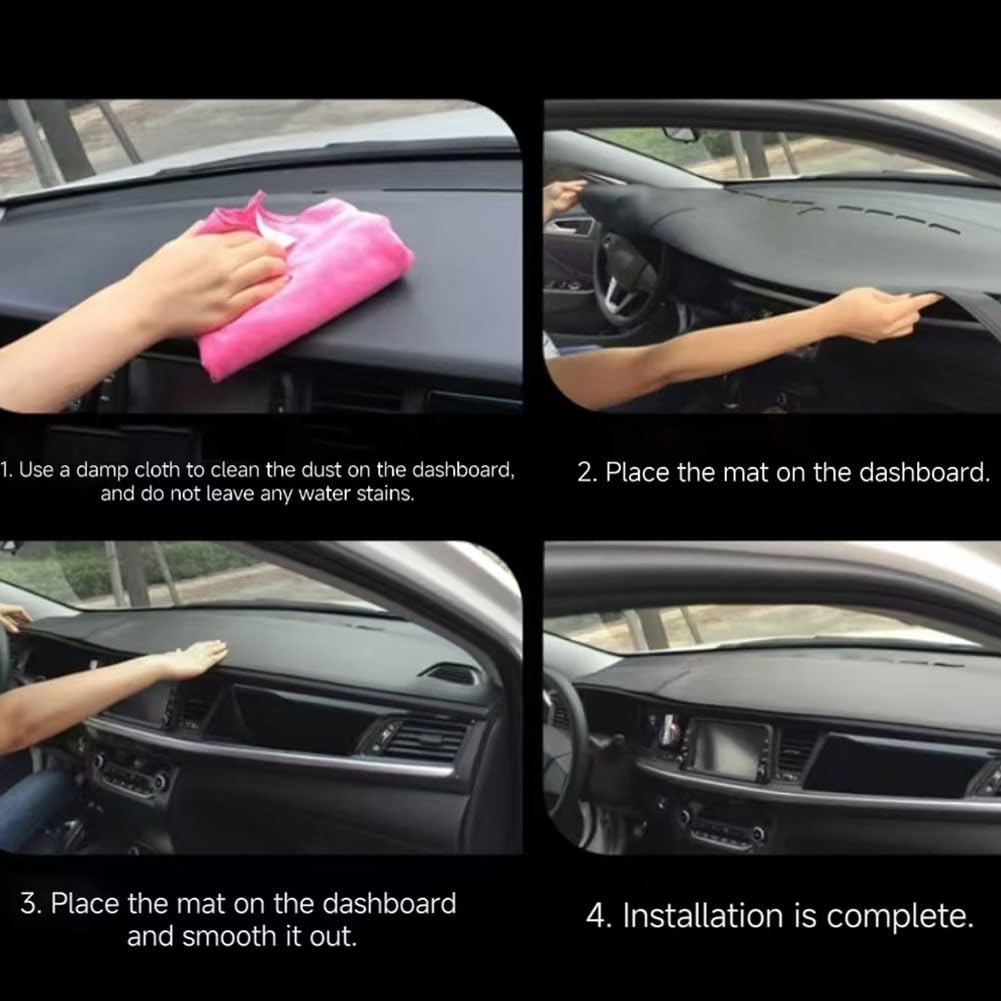 1. Use a damp cloth to clean the dust on the dashboard, and do not leave any water stains.

2. Place the mat on the dashboard.

3. Place the mat on the dashboard and smooth it out.

4. Installation is complete.