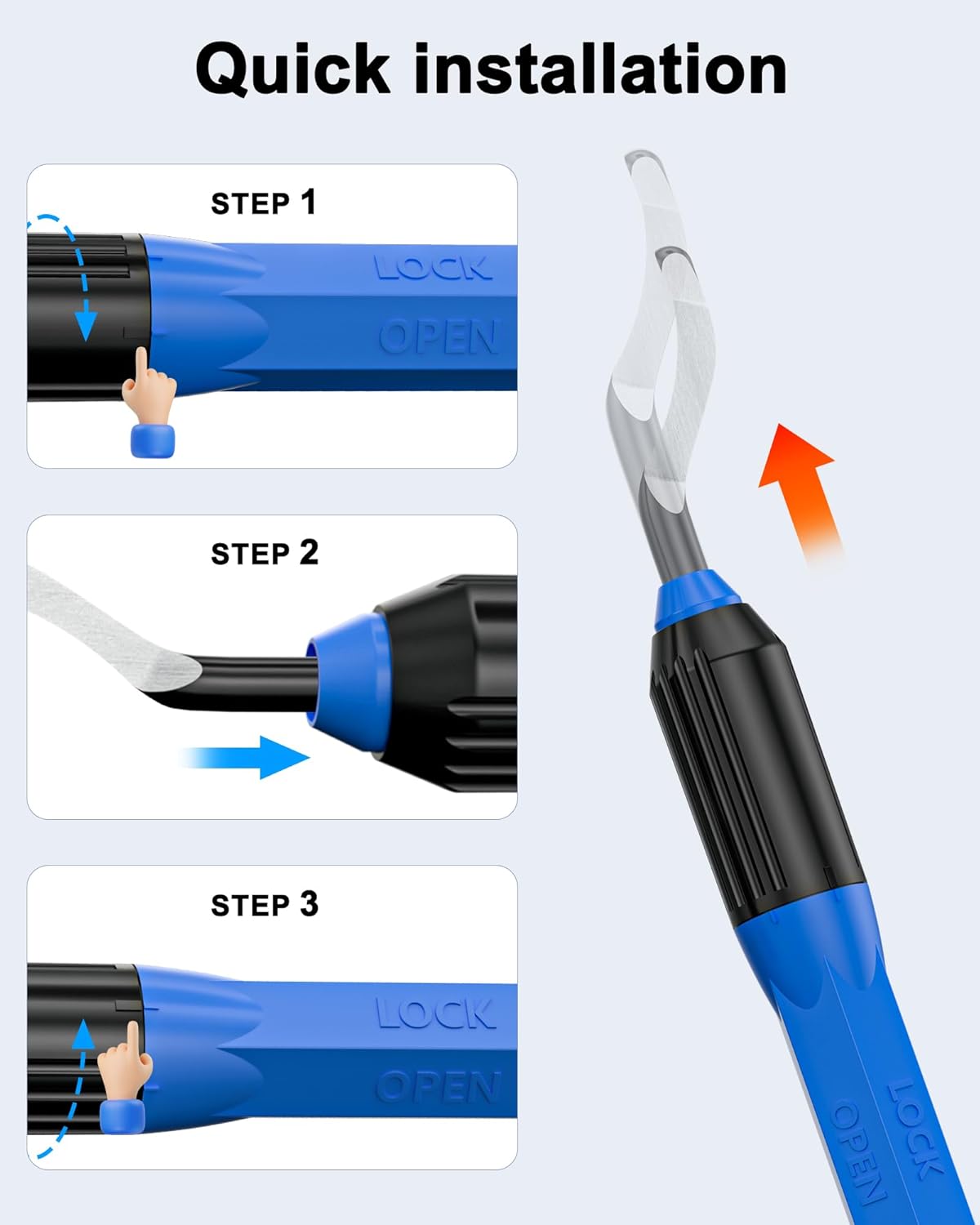 Quick installation

STEP 1

LOCK
OPEN

STEP 2

STEP 3

LOCK
OPEN

LOCK
OPEN