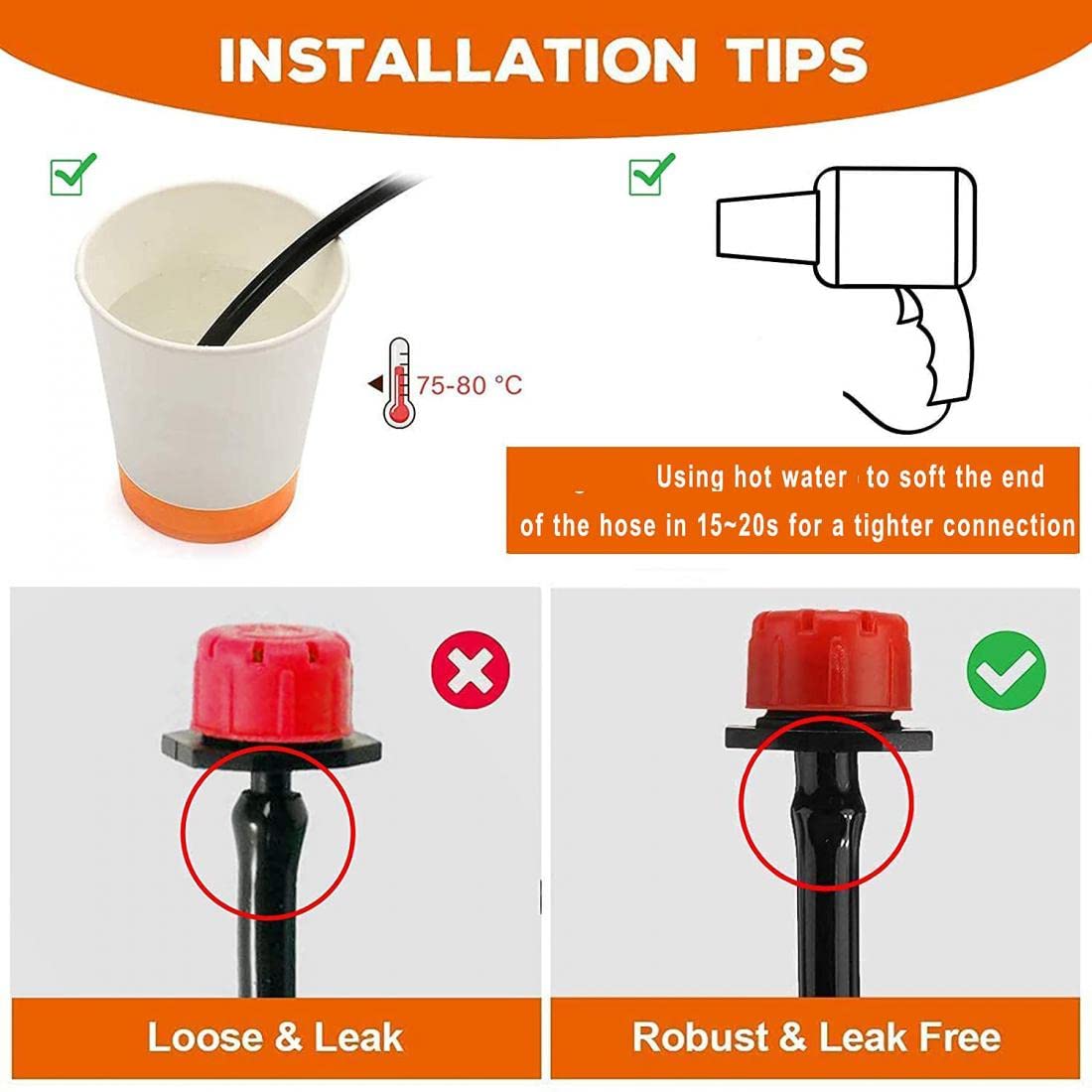 INSTALLATION TIPS

75-80 °C

Using hot water to soft the end of the hose in 15~20s for a tighter connection

Loose & Leak

Robust & Leak Free