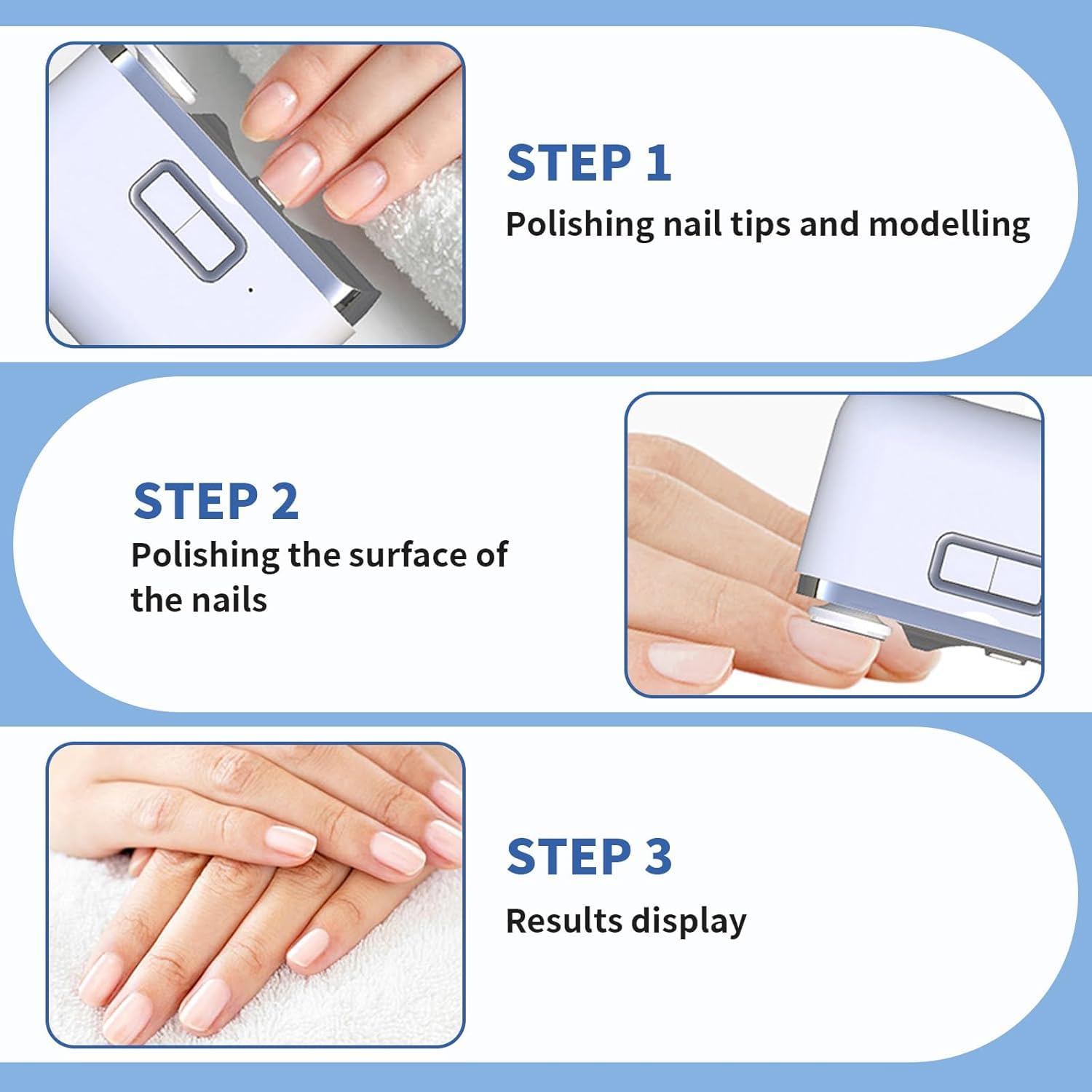 STEP 1
Polishing nail tips and modelling

STEP 2
Polishing the surface of the nails

STEP 3
Results display