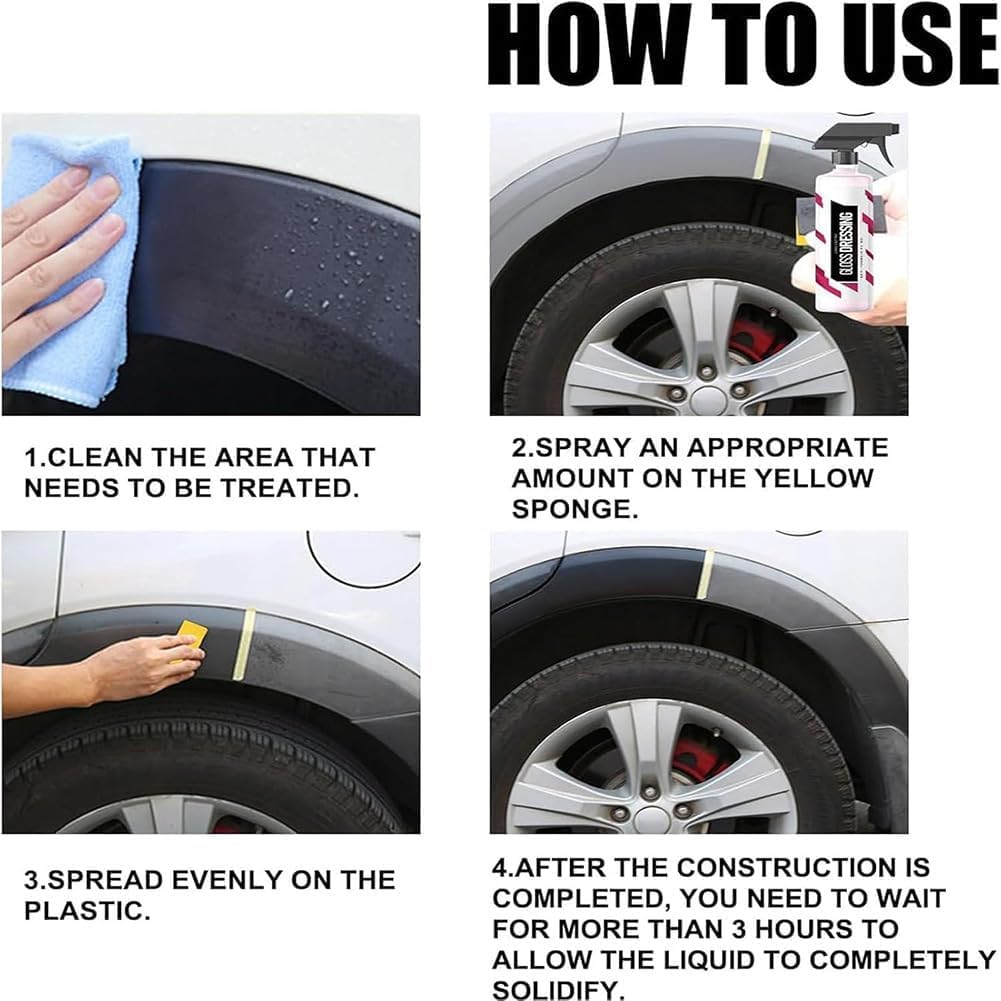 HOW TO USE

GLOSS DRESSING

1.CLEAN THE AREA THAT NEEDS TO BE TREATED.

2.SPRAY AN APPROPRIATE AMOUNT ON THE YELLOW SPONGE.

3.SPREAD EVENLY ON THE PLASTIC.

4.AFTER THE CONSTRUCTION IS COMPLETED, YOU NEED TO WAIT FOR MORE THAN 3 HOURS TO ALLOW THE LIQUID TO COMPLETELY SOLIDIFY.