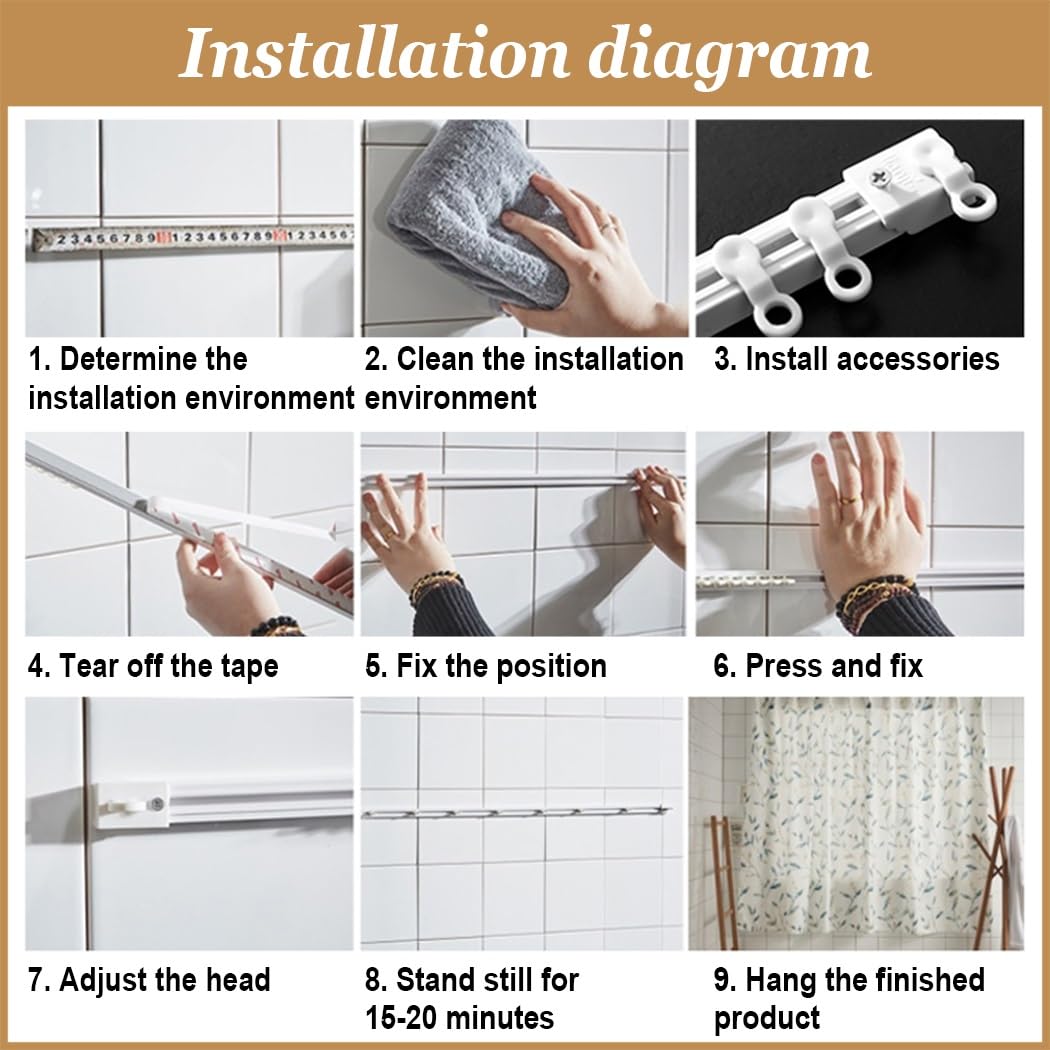 Installation diagram

1. Determine the installation environment

2. Clean the installation environment

3. Install accessories

4. Tear off the tape

5. Fix the position

6. Press and fix

7. Adjust the head

8. Stand still for 15-20 minutes

9. Hang the finished product