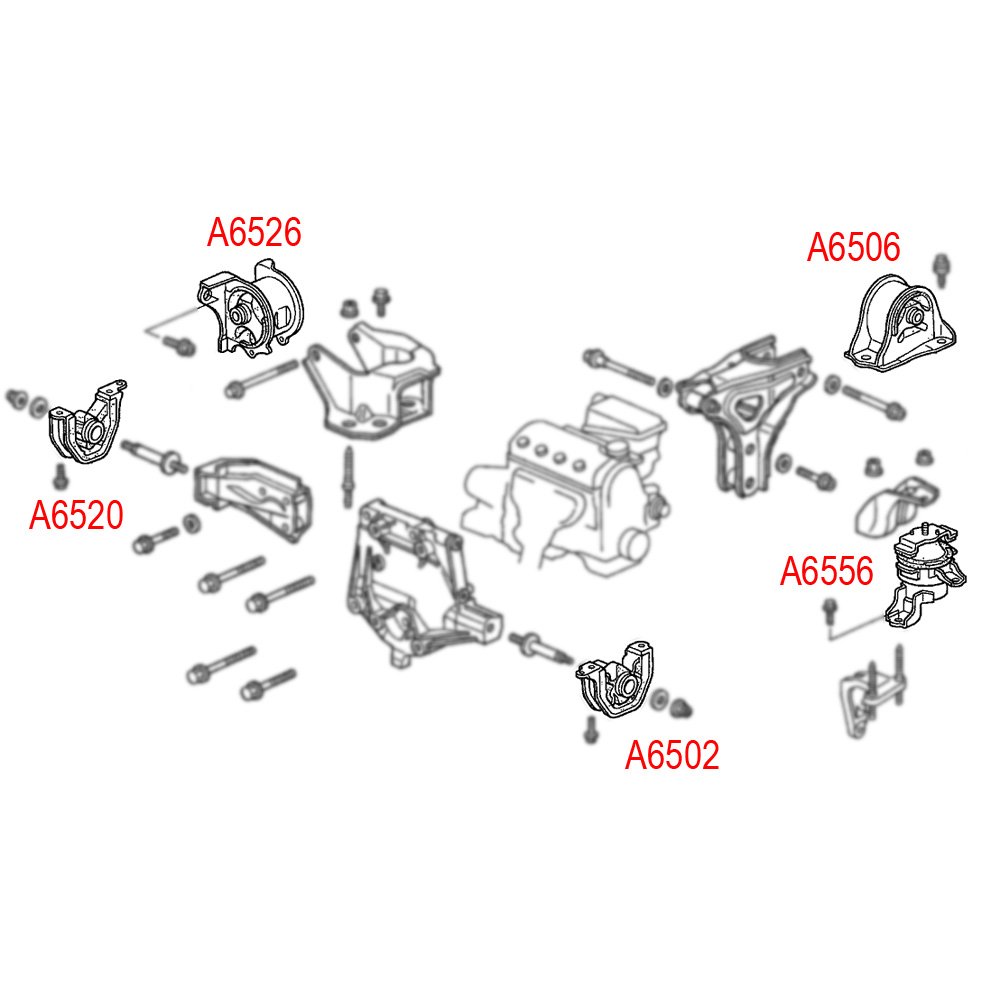 A6526

A6506

A6520

A6556

A6502