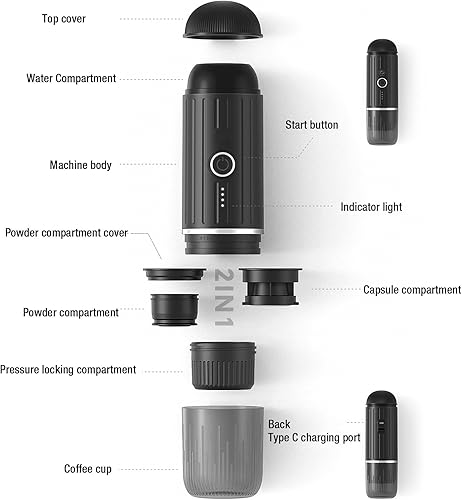 Top cover

Water Compartment

Start button

Machine body

Indicator light

Powder compartment cover

2IN1

Capsule compartment

Powder compartment

Pressure locking compartment

Back
Type C charging port

Coffee cup